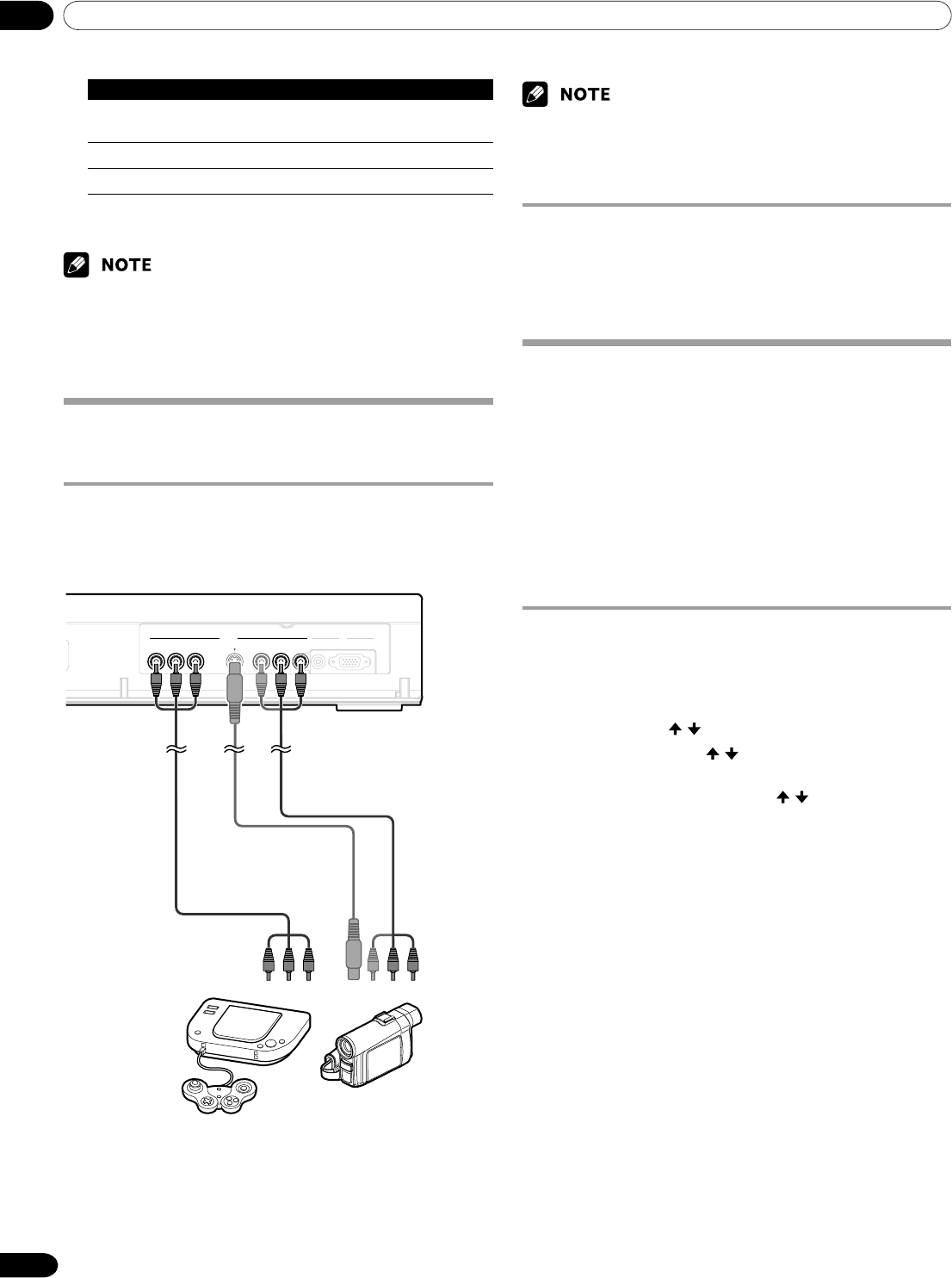 NOTE

NOTE