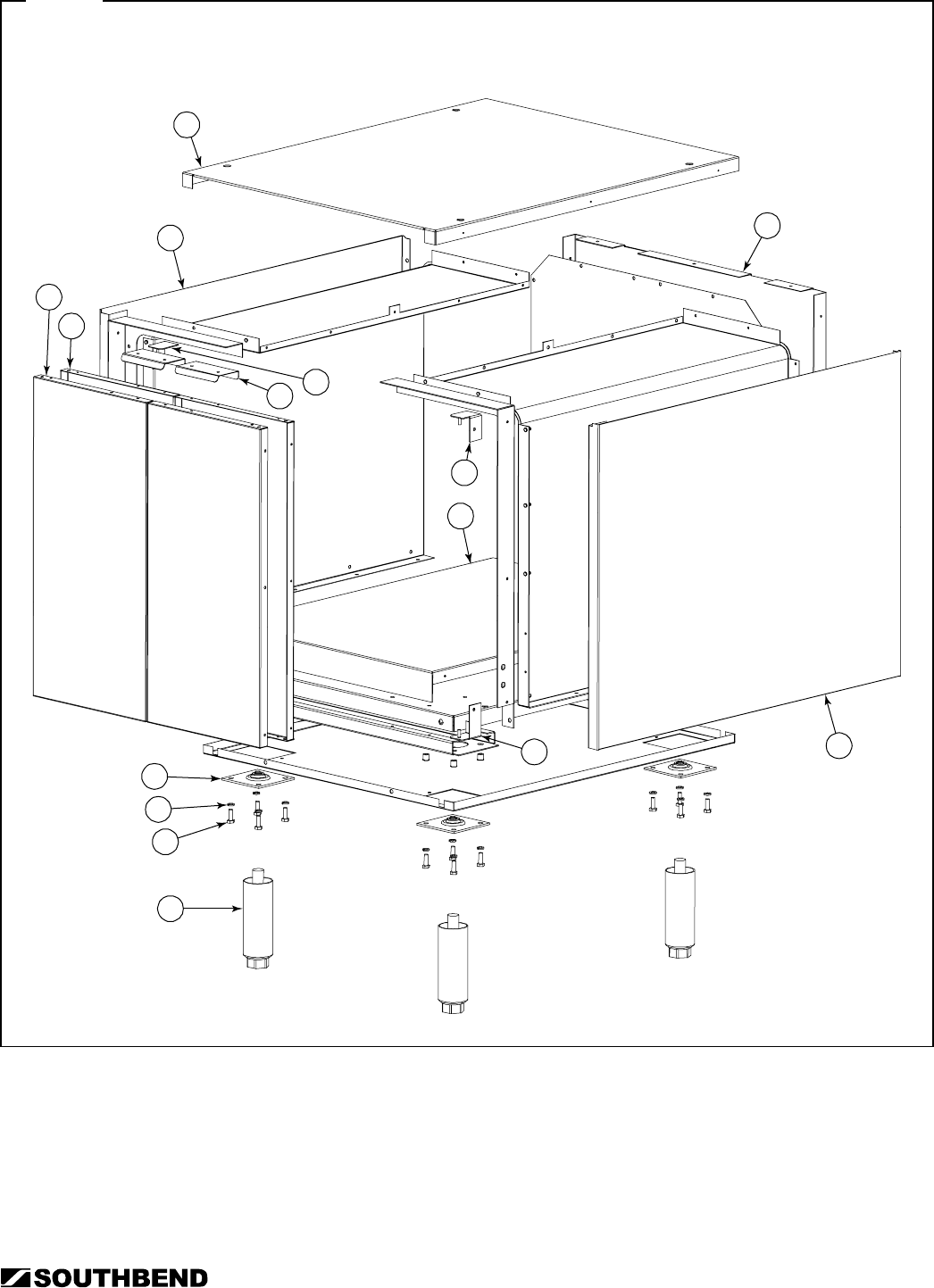 SOUTHBEND