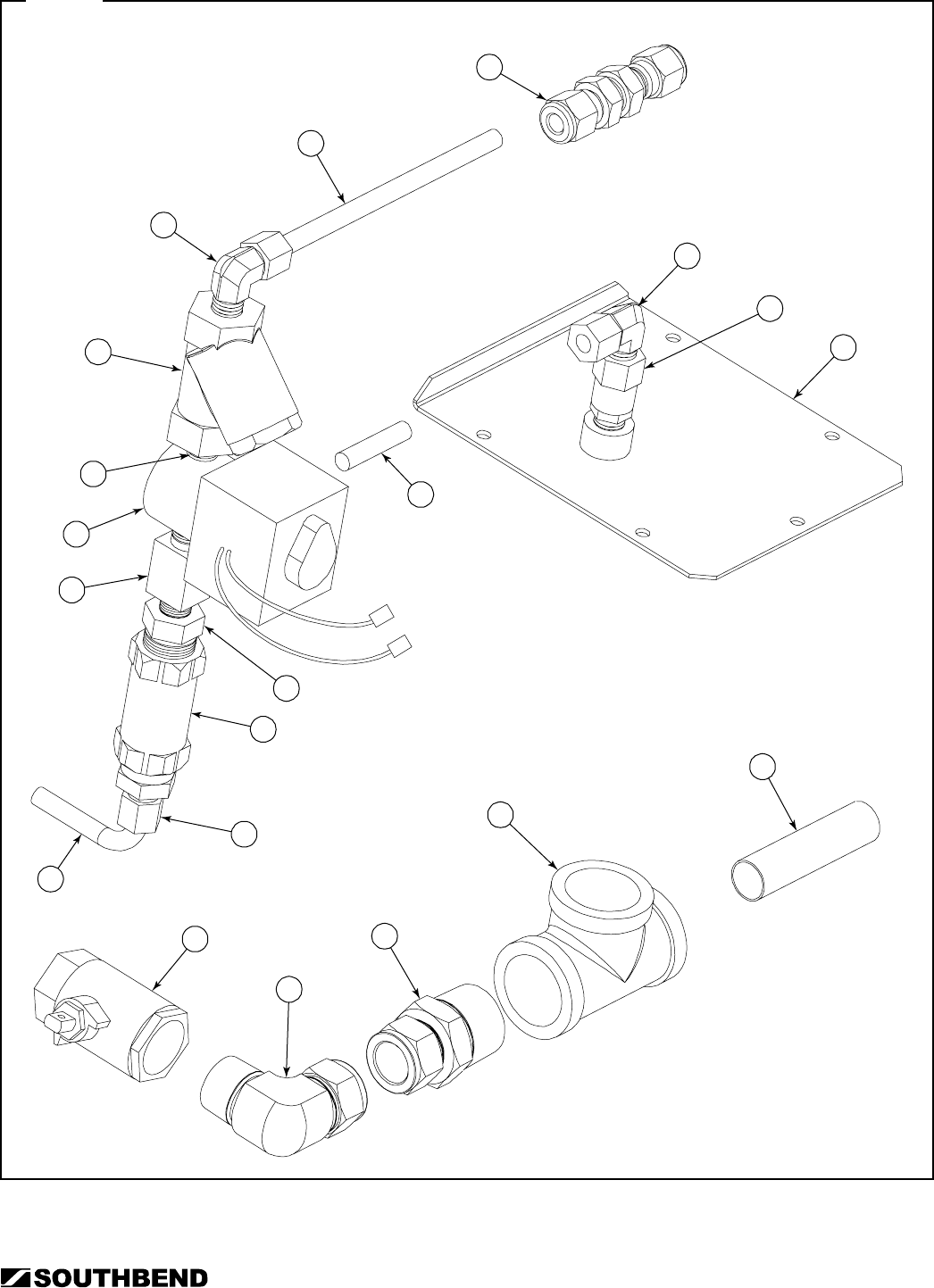 SOUTHBEND