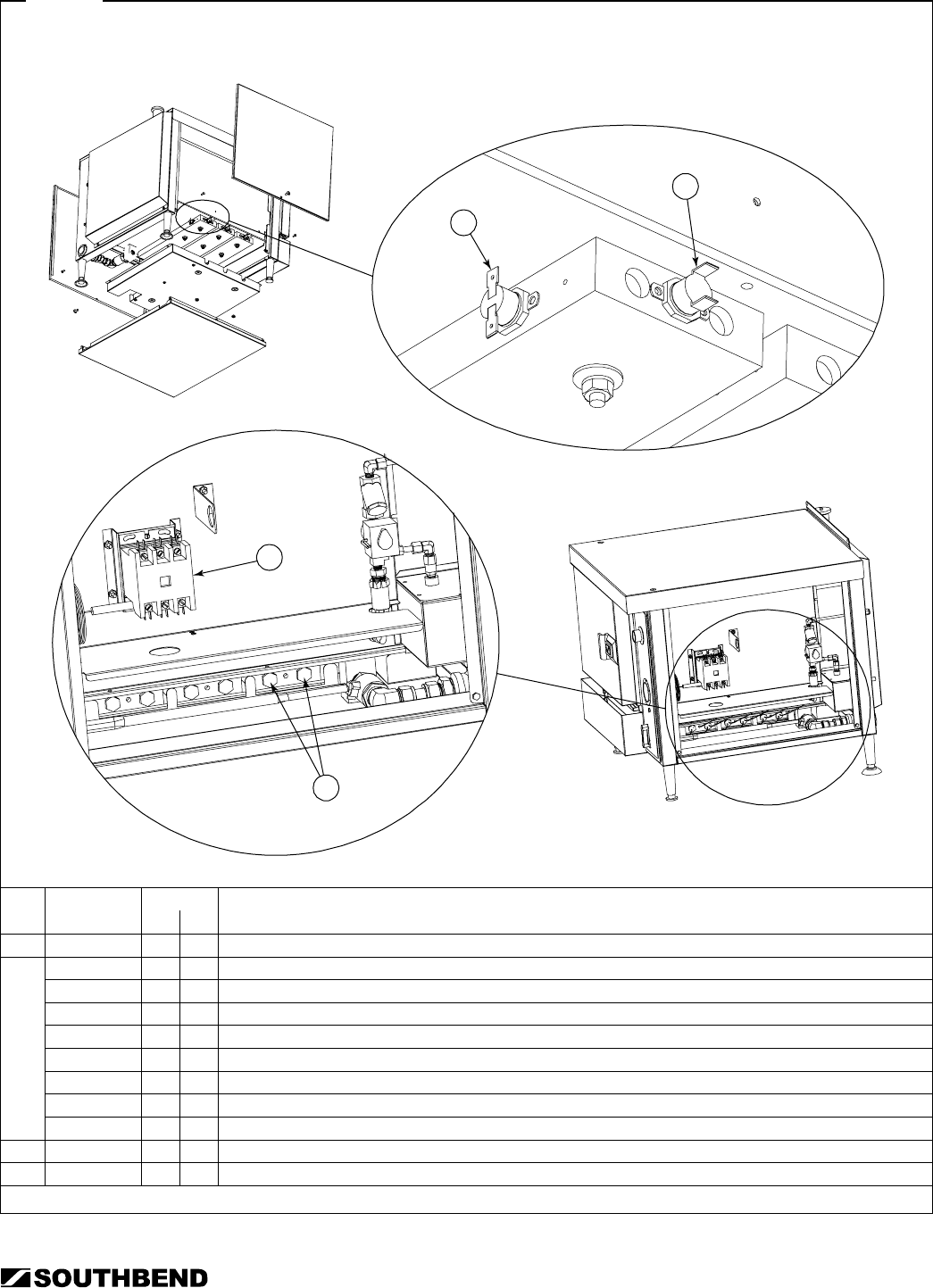 SOUTHBEND