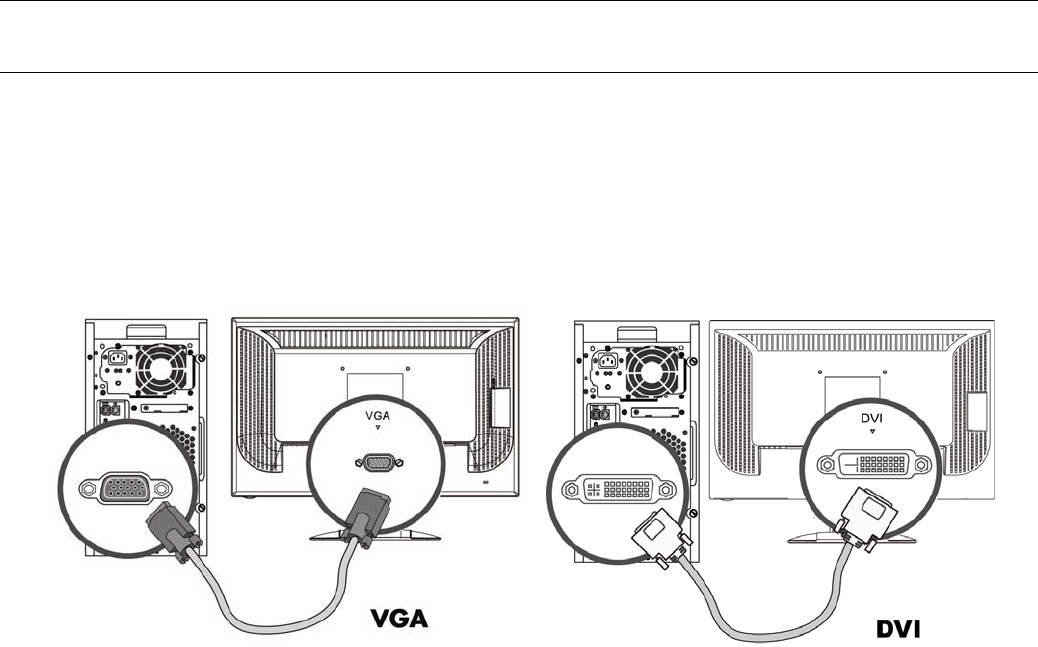 VGA

VGA

DVI

DVI