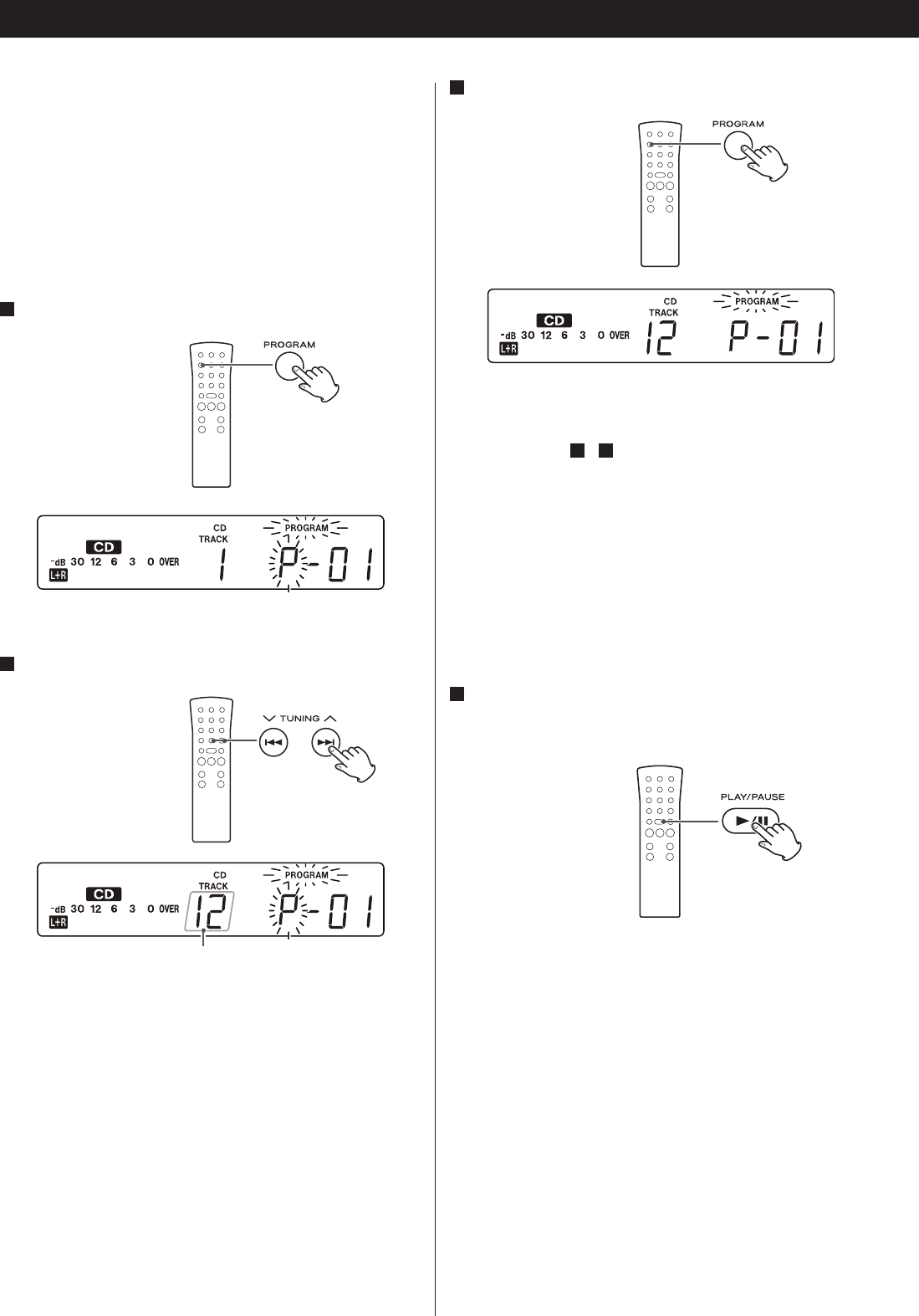 PROGRAM

CD
TRACK
PROGRAM
CD
-dB 30 12 6 3 0 OVER
L+R
1 P-01

TUNING

CD
TRACK
PROGRAM
CD
-dB 30 12 6 3 0 OVER
L+R
12 P-01

PROGRAM

CD
TRACK
PROGRAM
CD
-dB 30 12 6 3 0 OVER
L+R
12 P-01

PLAY/PAUSE