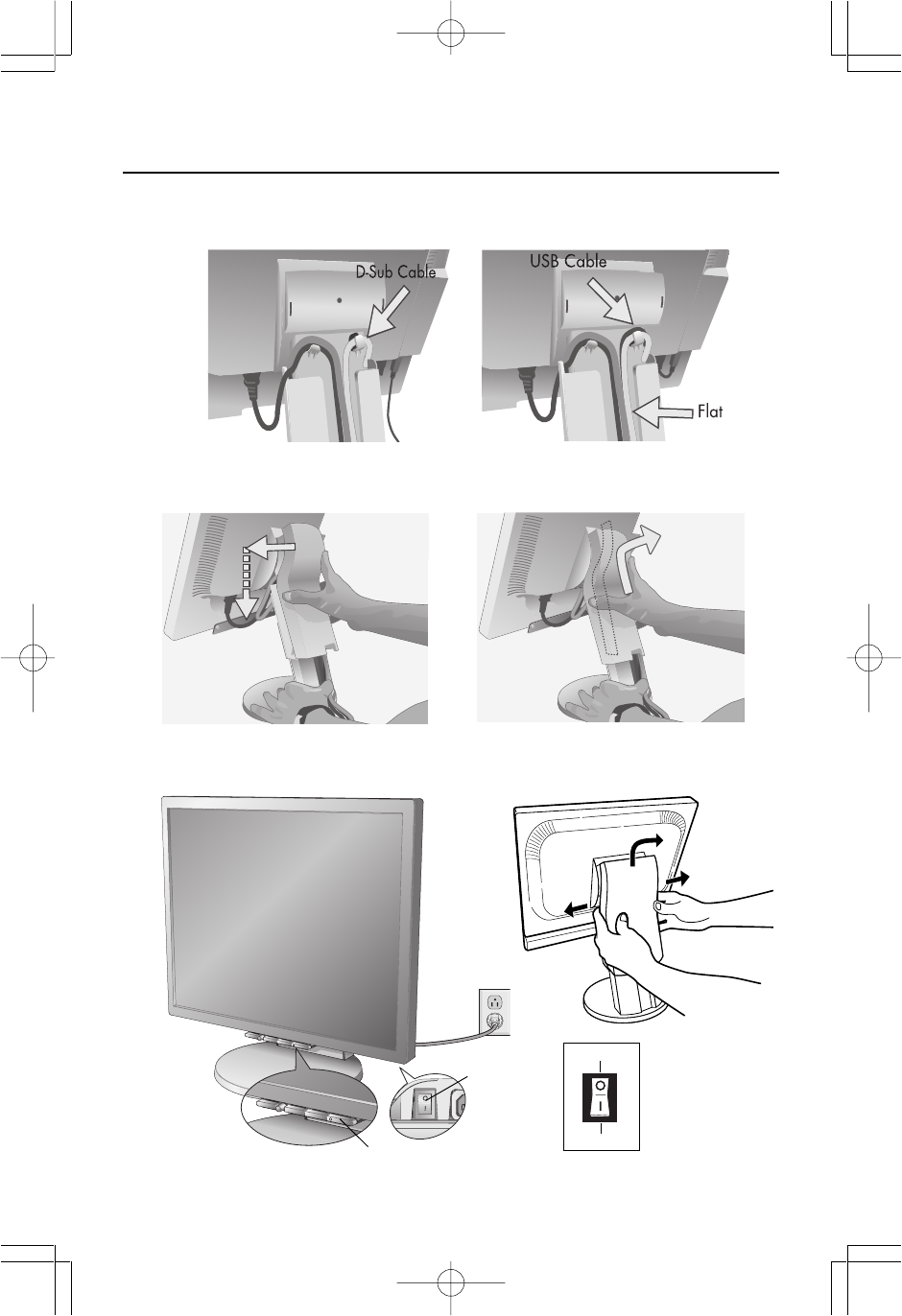 D-Sub Cable

USB Cable

Flat