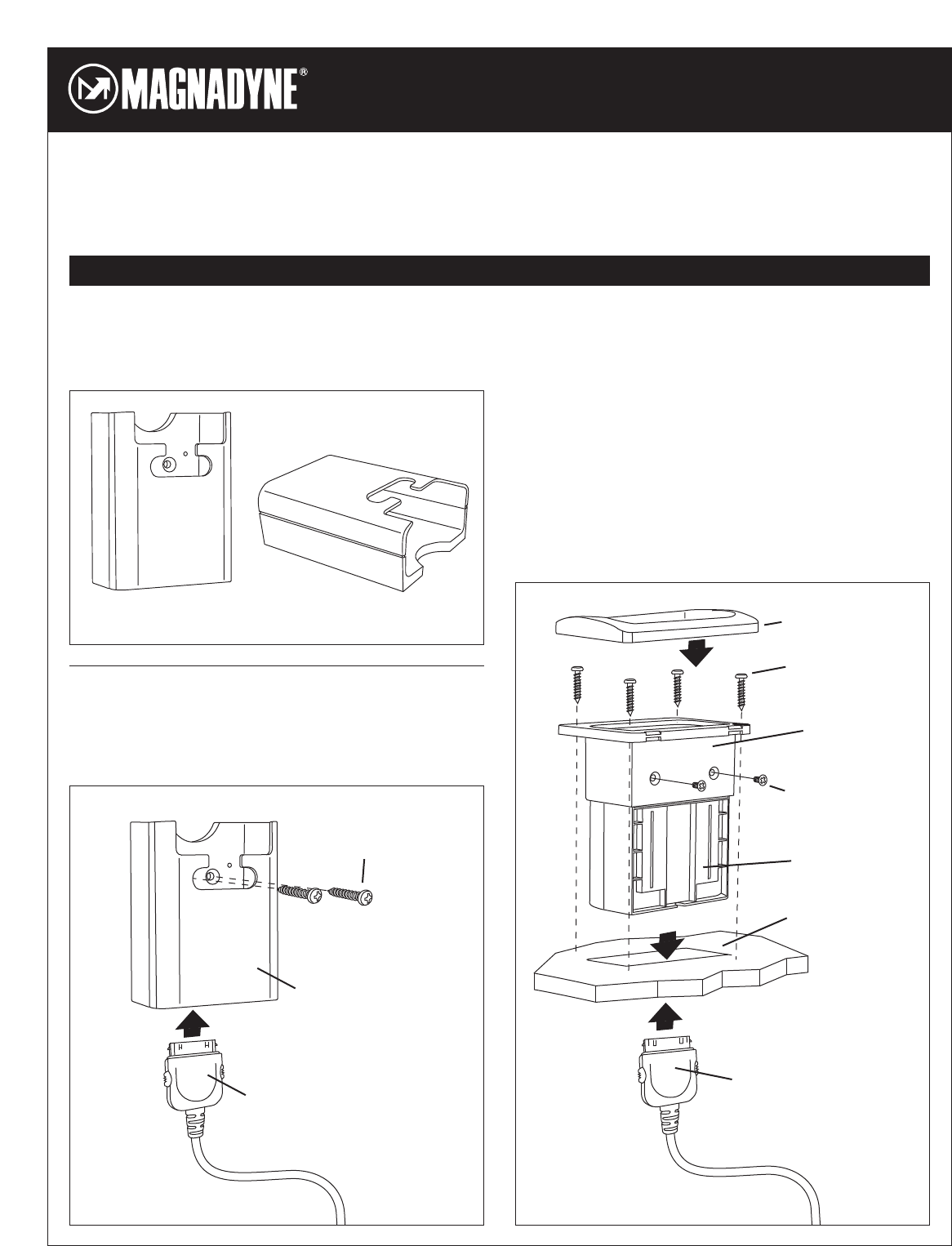 MAGNADYNE®