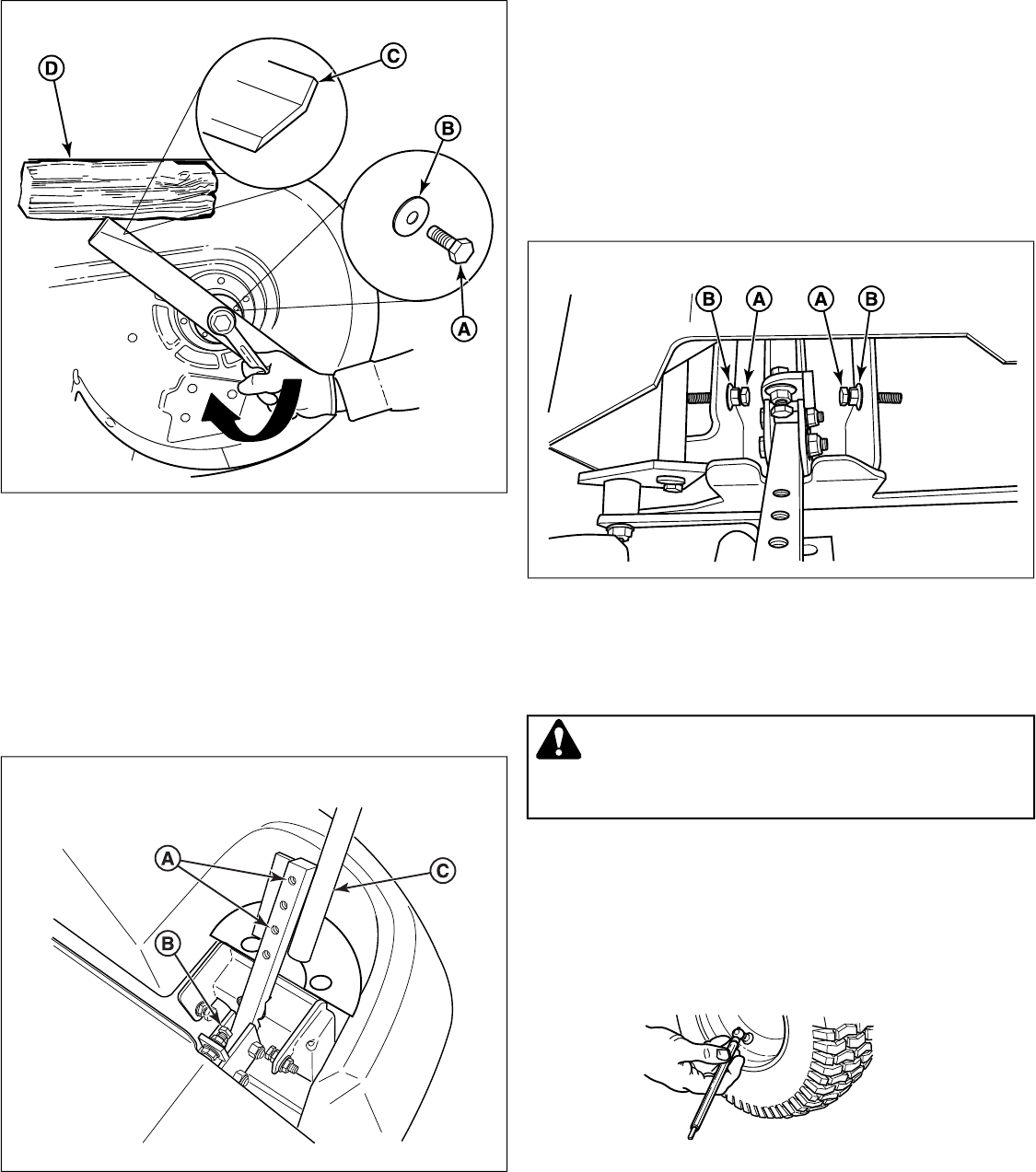 D

C

B

A

B A A B

A

C

B