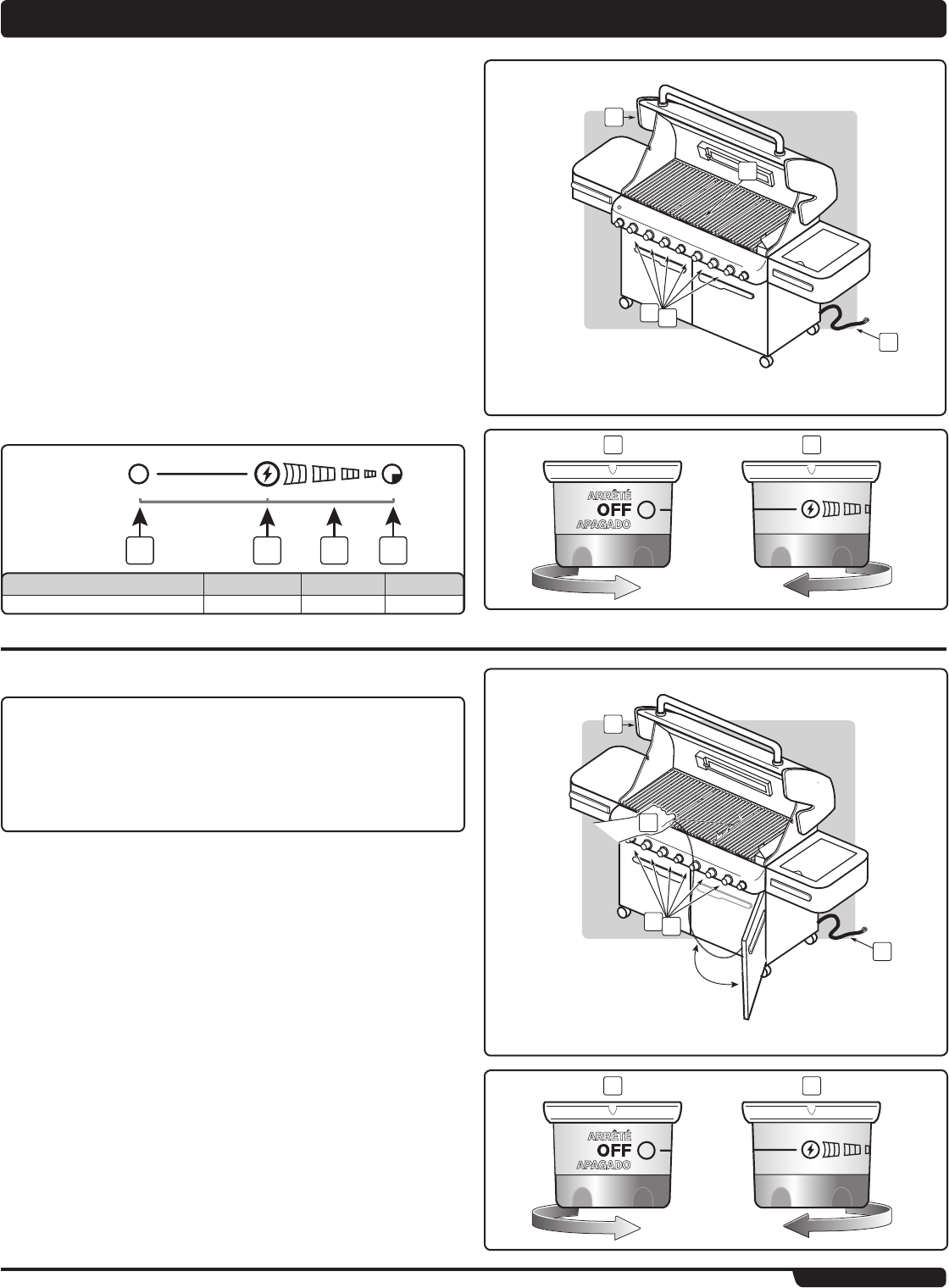 ARRÊTÉ
OFF
APAGADO

ARRÊTÉ
OFF
APAGADO