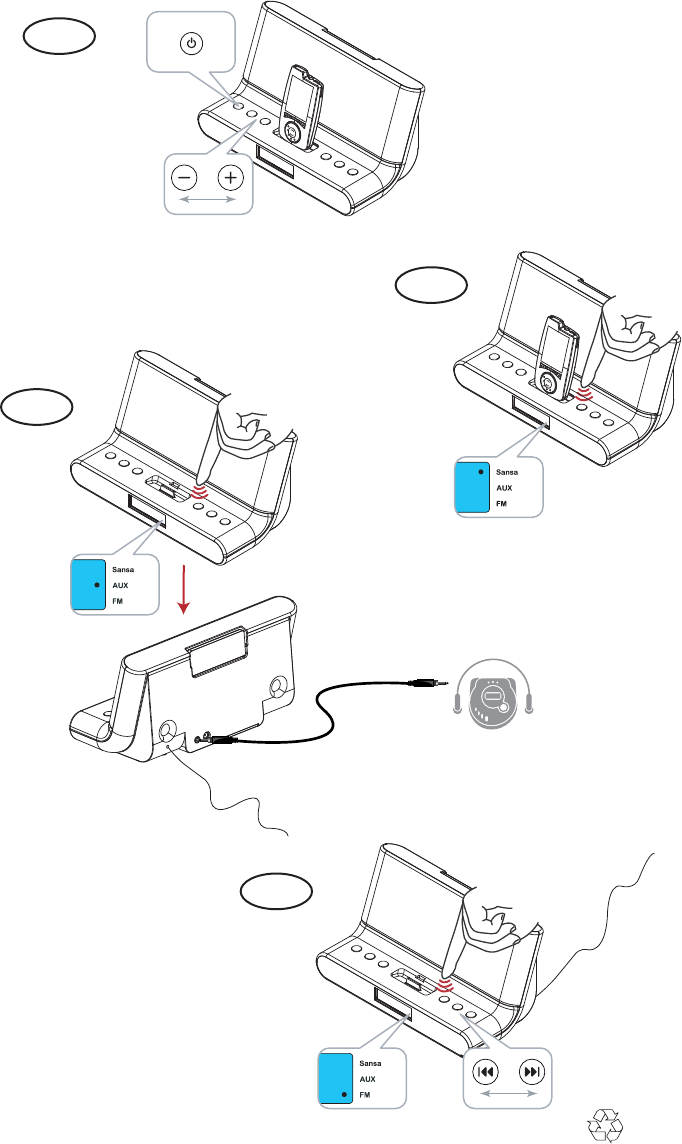 Sansa
AUX
FM

Sansa
AUX
FM

Sansa
AUX
FM