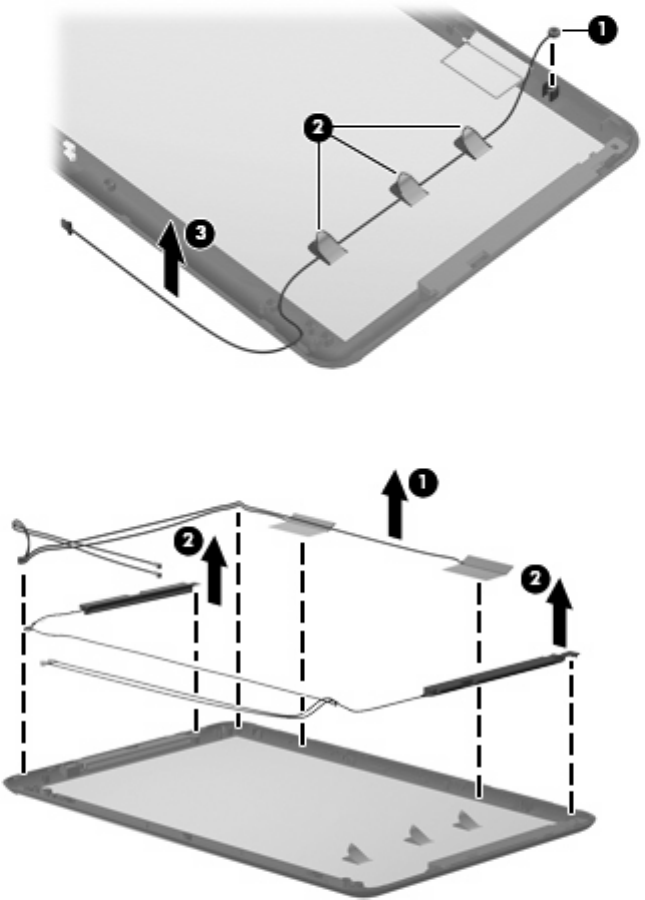 1
2
3

1
2
2