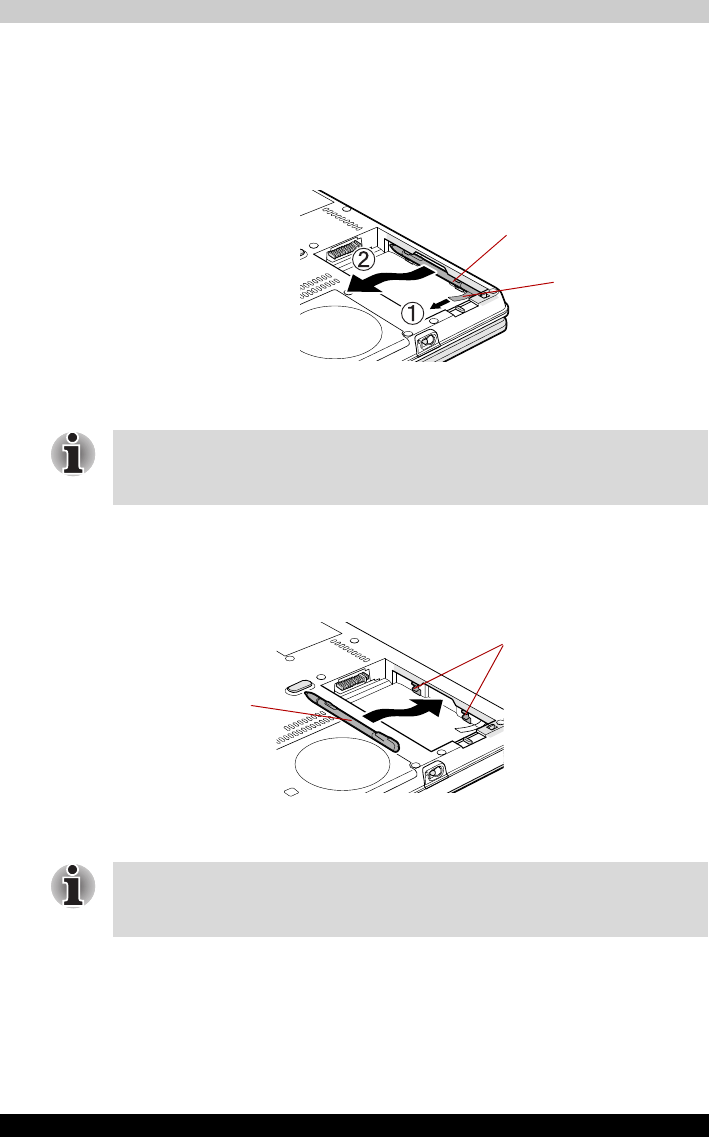 ②
①