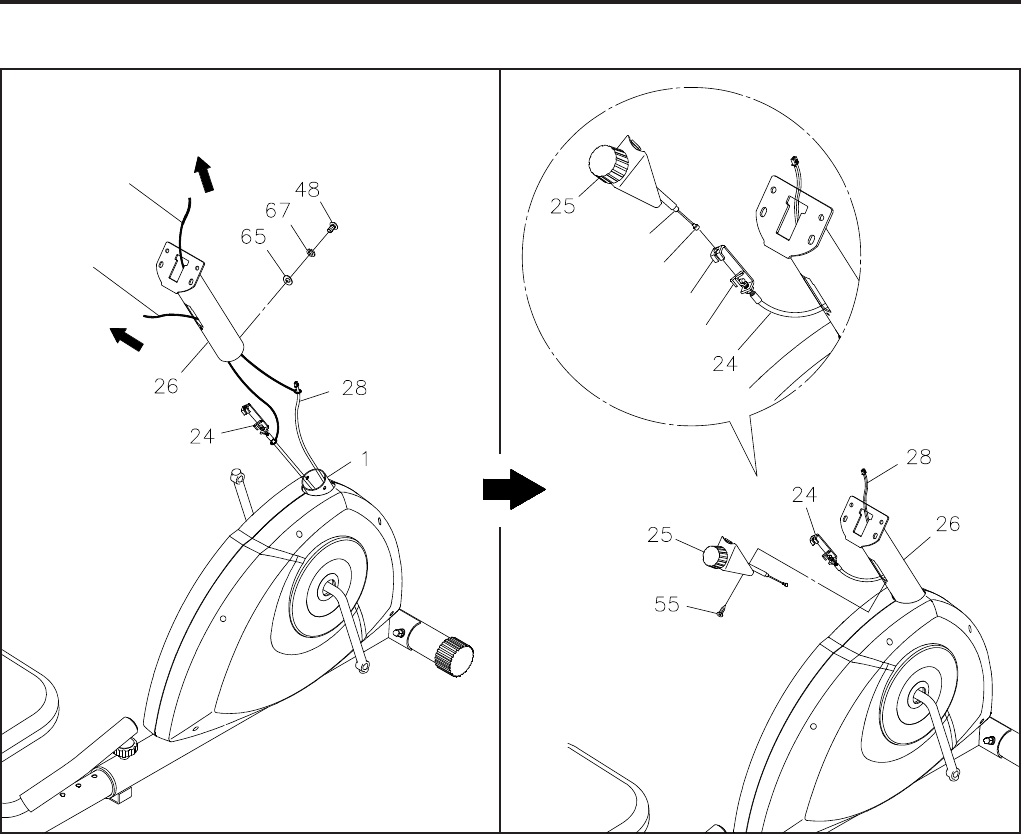 48
67
65
26
28
24
1
25
24
28
24
26
25
55