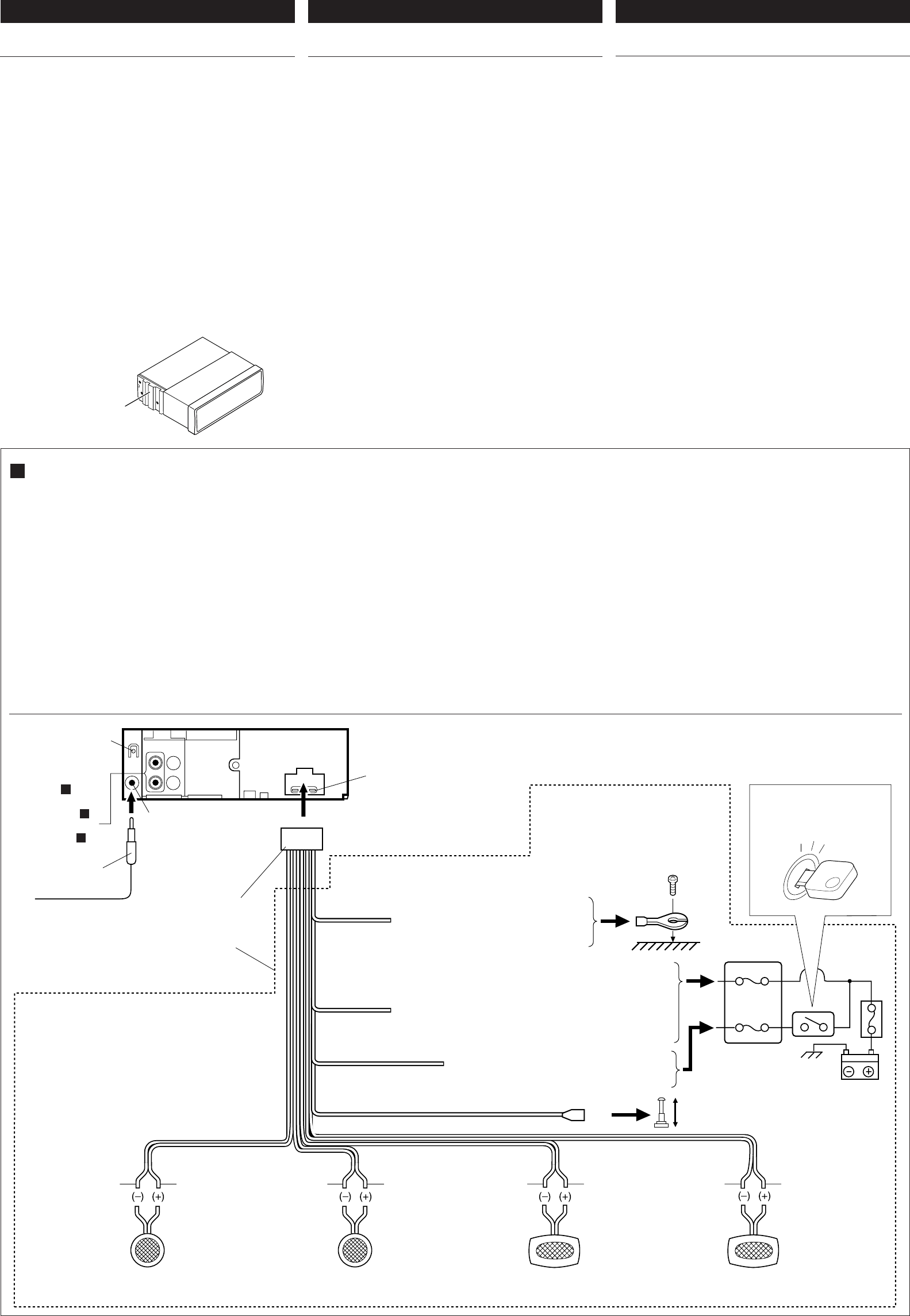 (–) (+)

(–) (+)

(–) (+)

(–) (+)