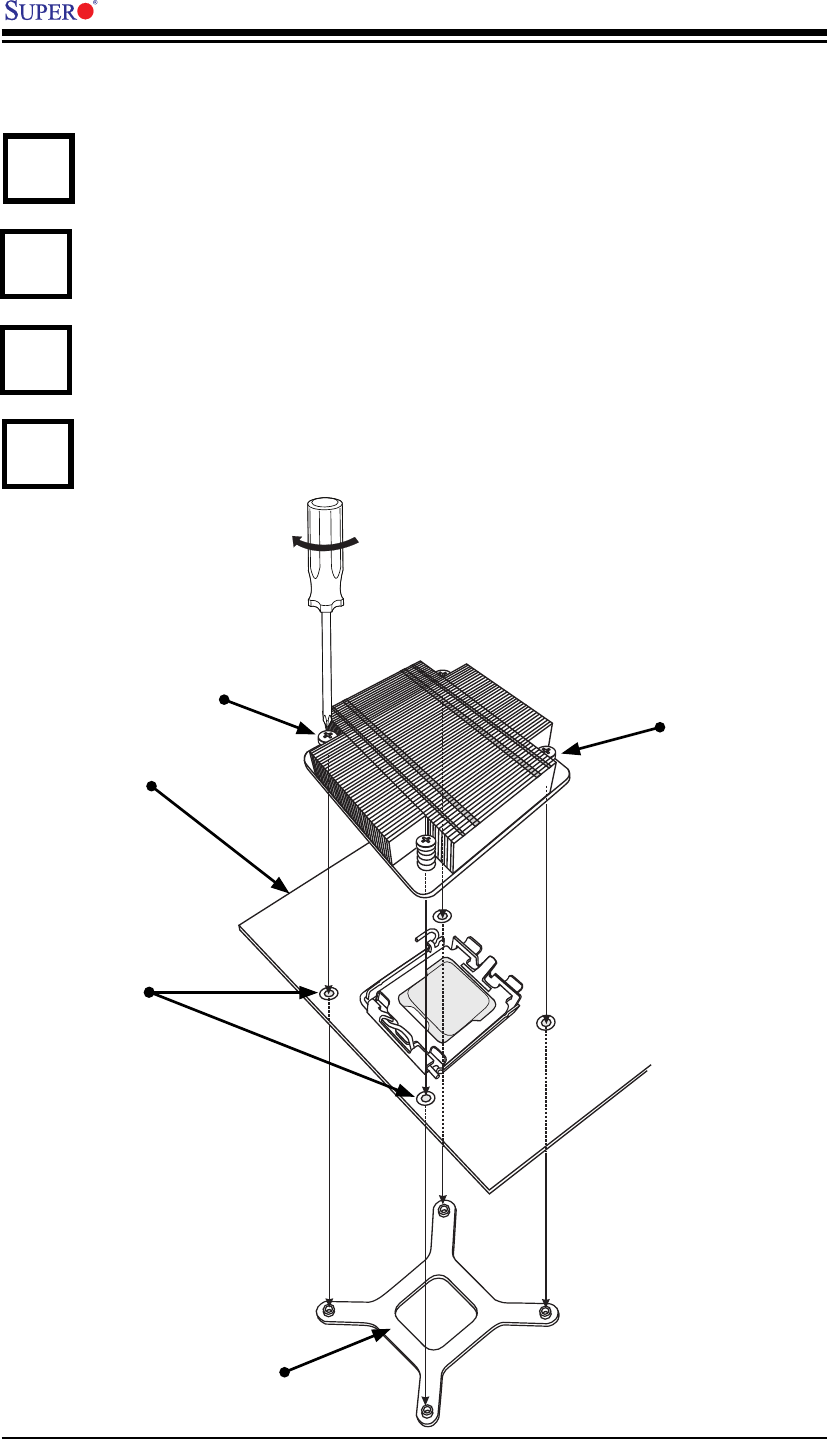 SUPER®