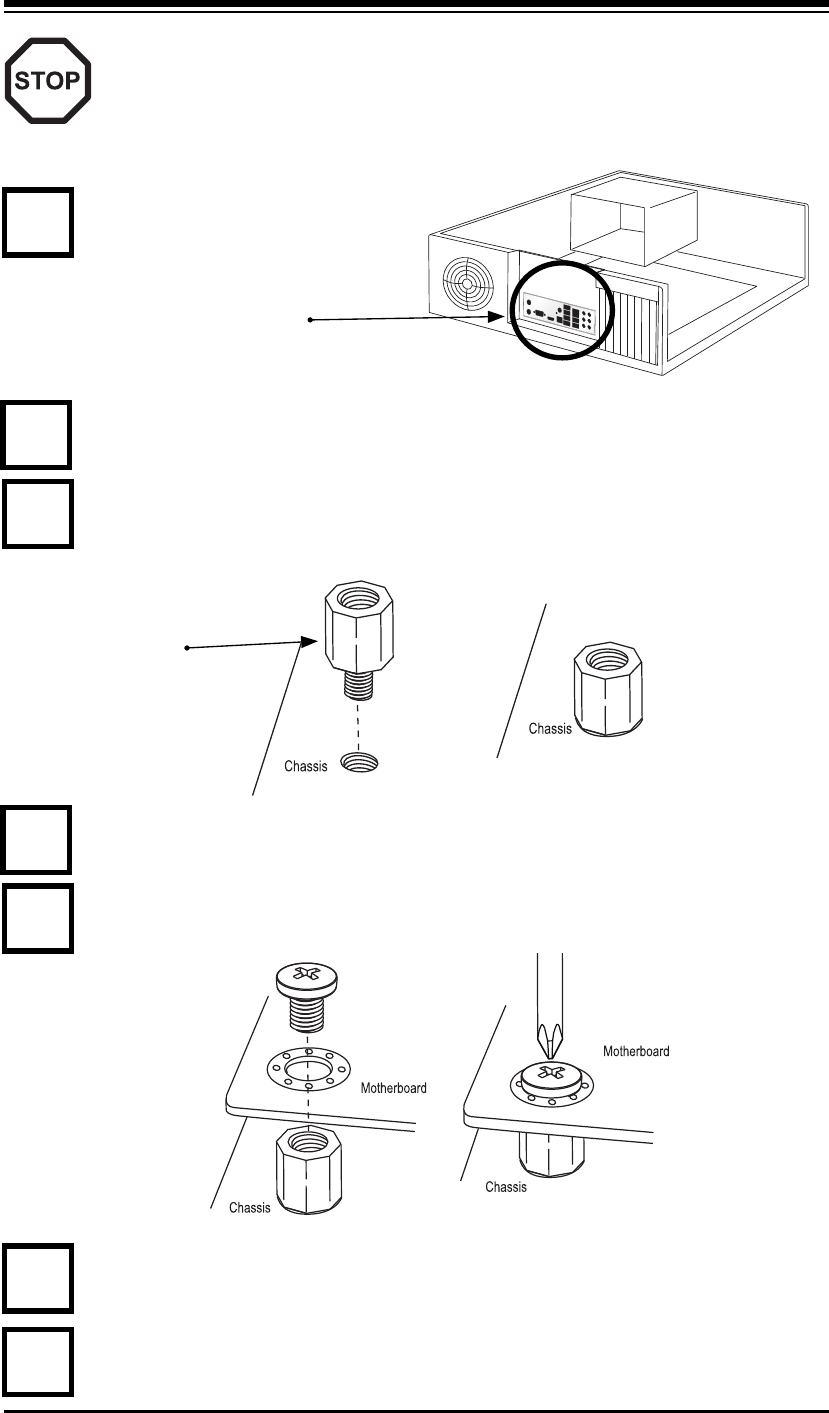 STOP

Chassis

Chassis

Motherboard

Chassis

Motherboard

Chassis