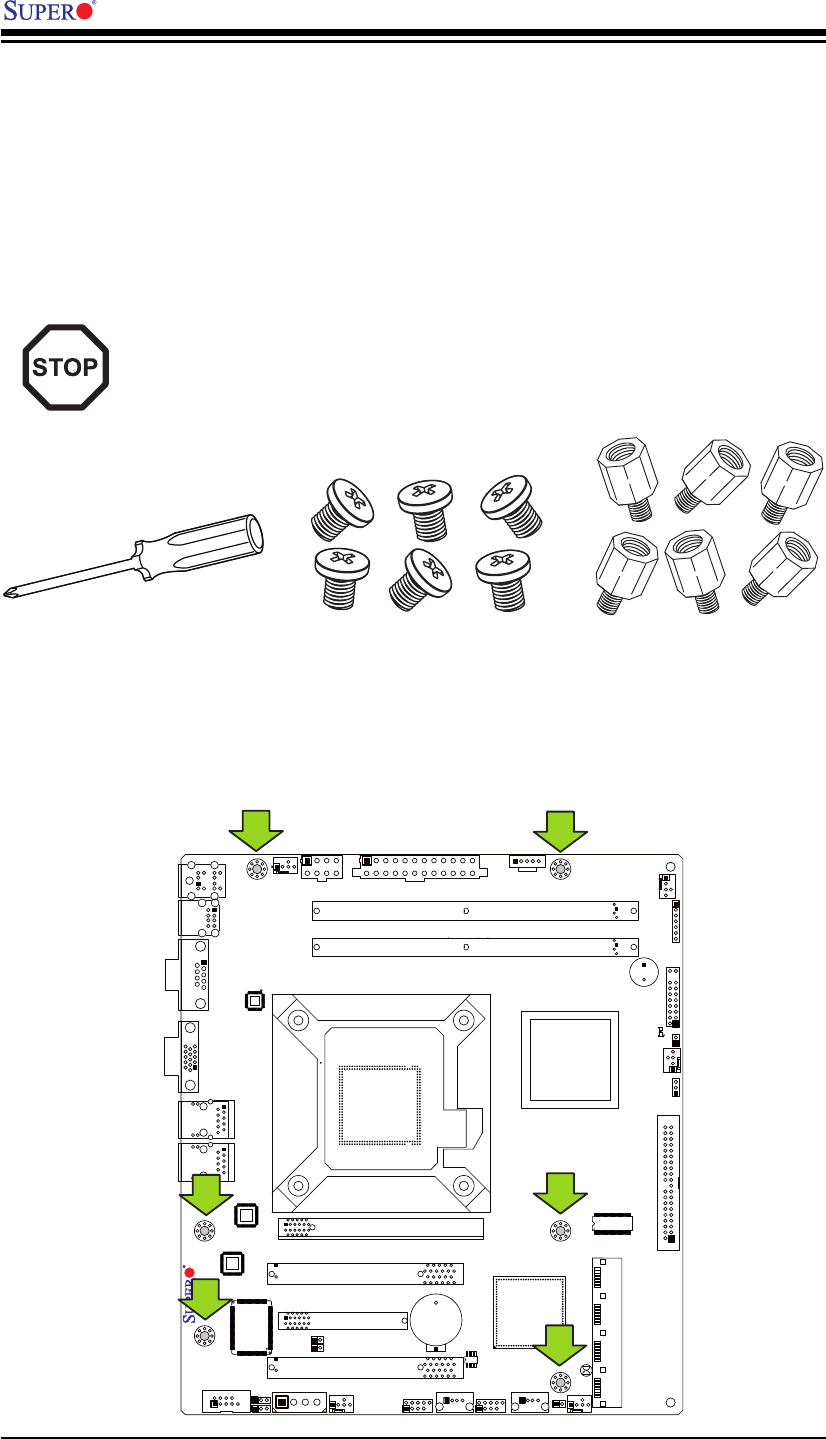 SUPER®

STOP

SUPER®