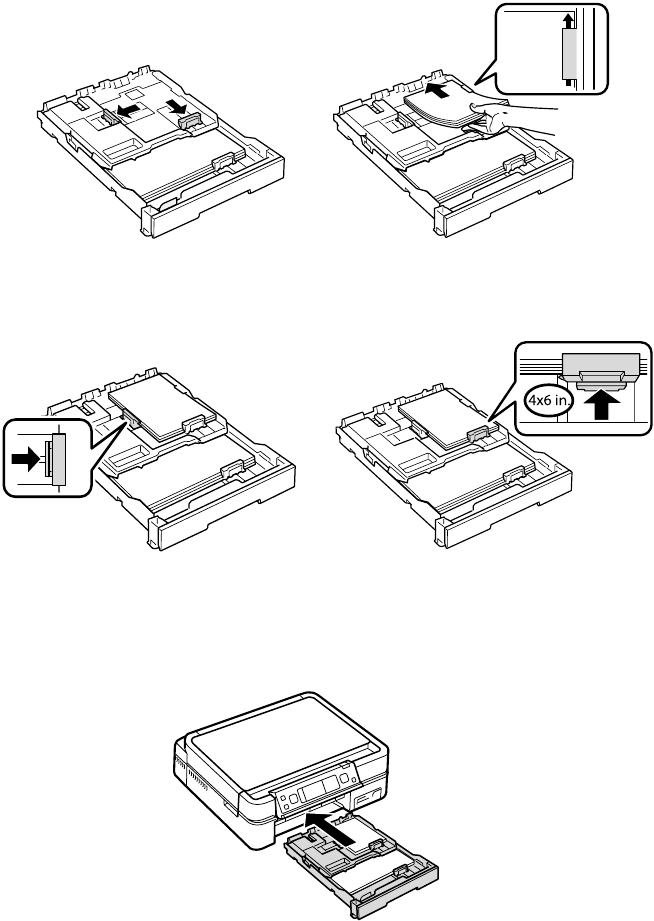 4x6 in.