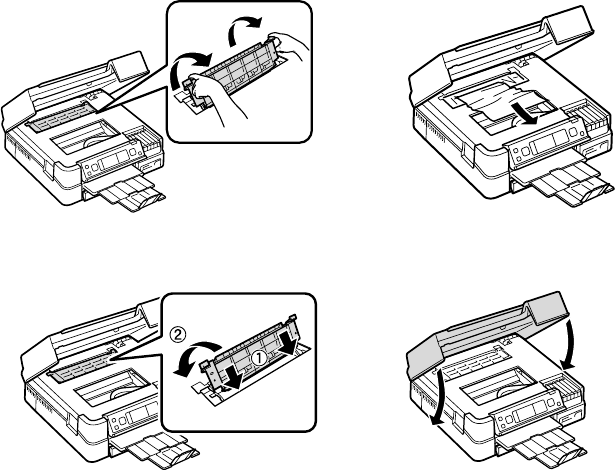 ②
①