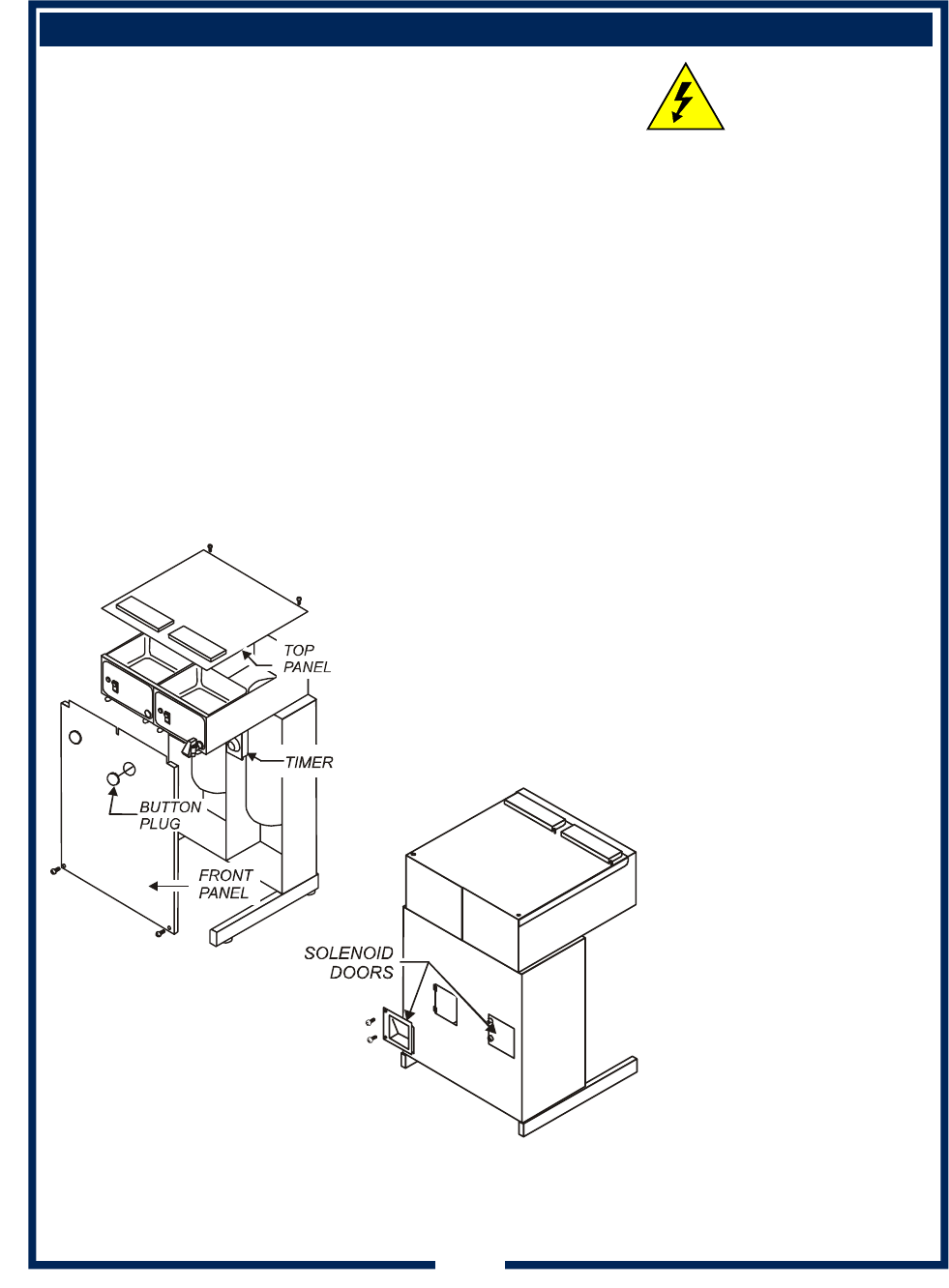 TOP PANEL

TIMER

BUTTON PLUG

FRONT PANEL

SOLENOID DOORS