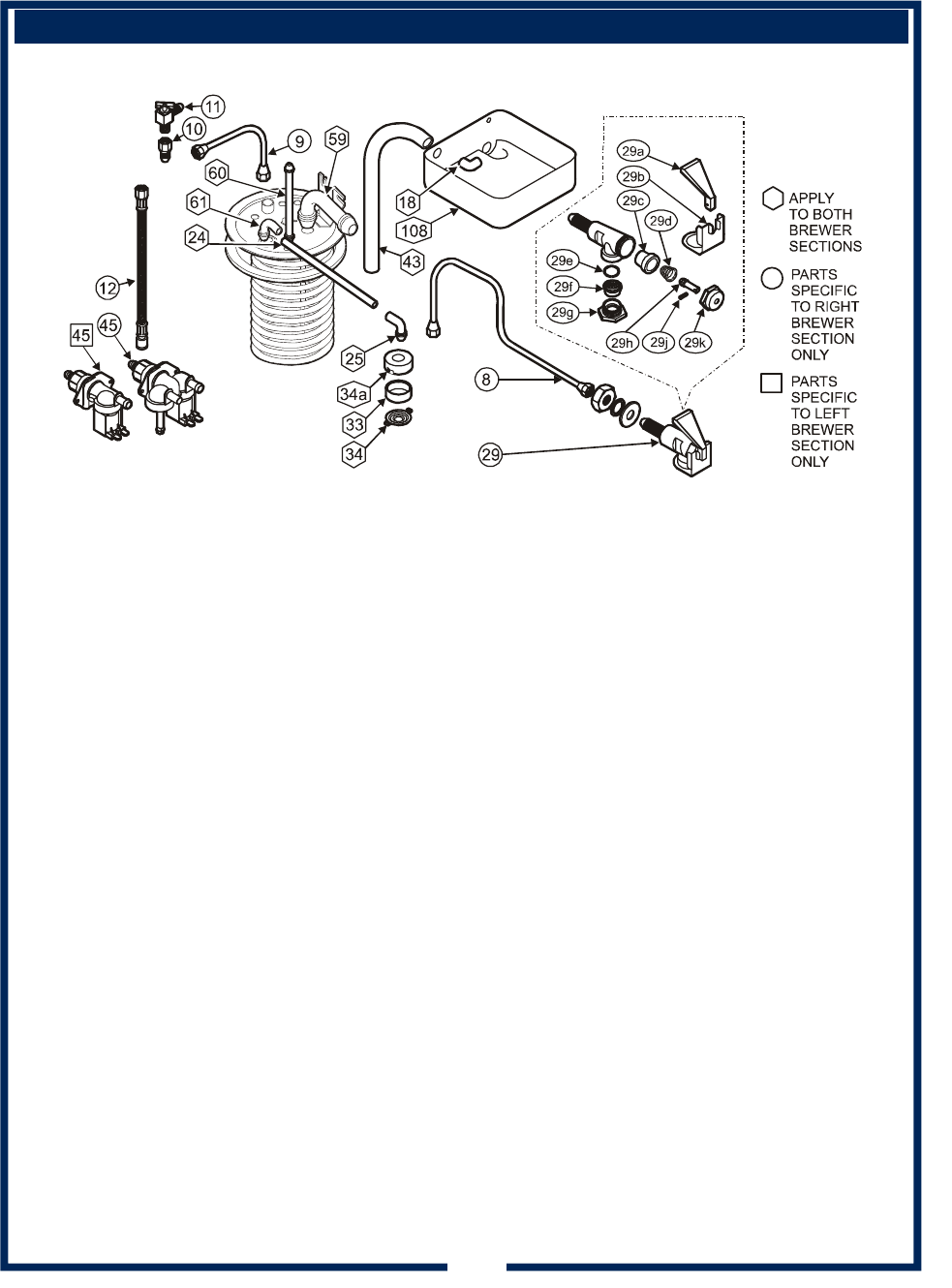 11
10
9
59
60
61
24
12
45
45
18
108
43
25
34a
33
34
8
29
29a
29b
29c
29d
29e
29f
29g
29h
29j
29k

APPLY TO BOTH BREWER SECTIONS

PARTS SPECIFIC TO RIGHT BREWER SECTION ONLY

PARTS SPECIFIC TO LEFT BREWER SECTION ONLY