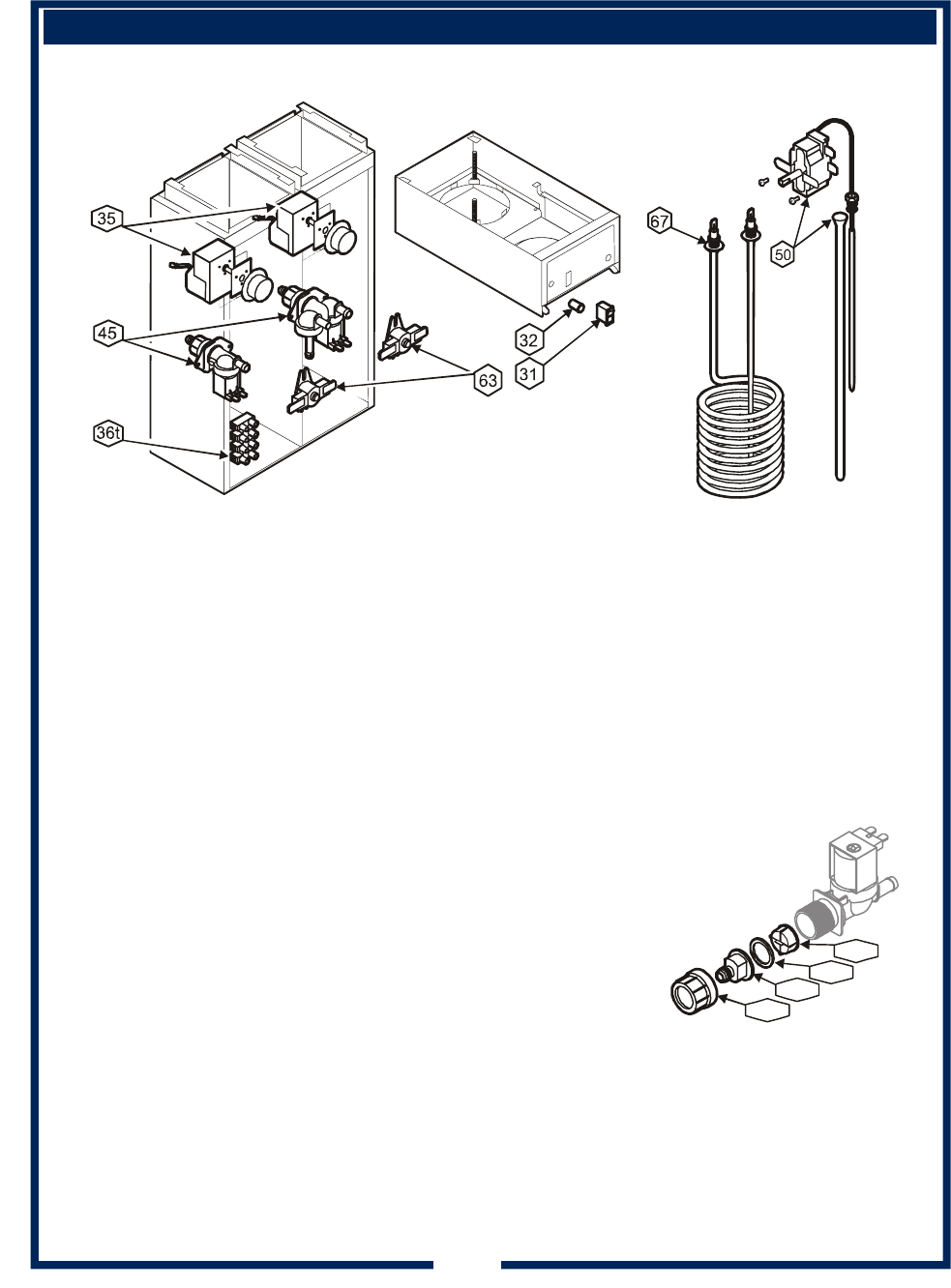 35

45

36t

63

32

31

67

50