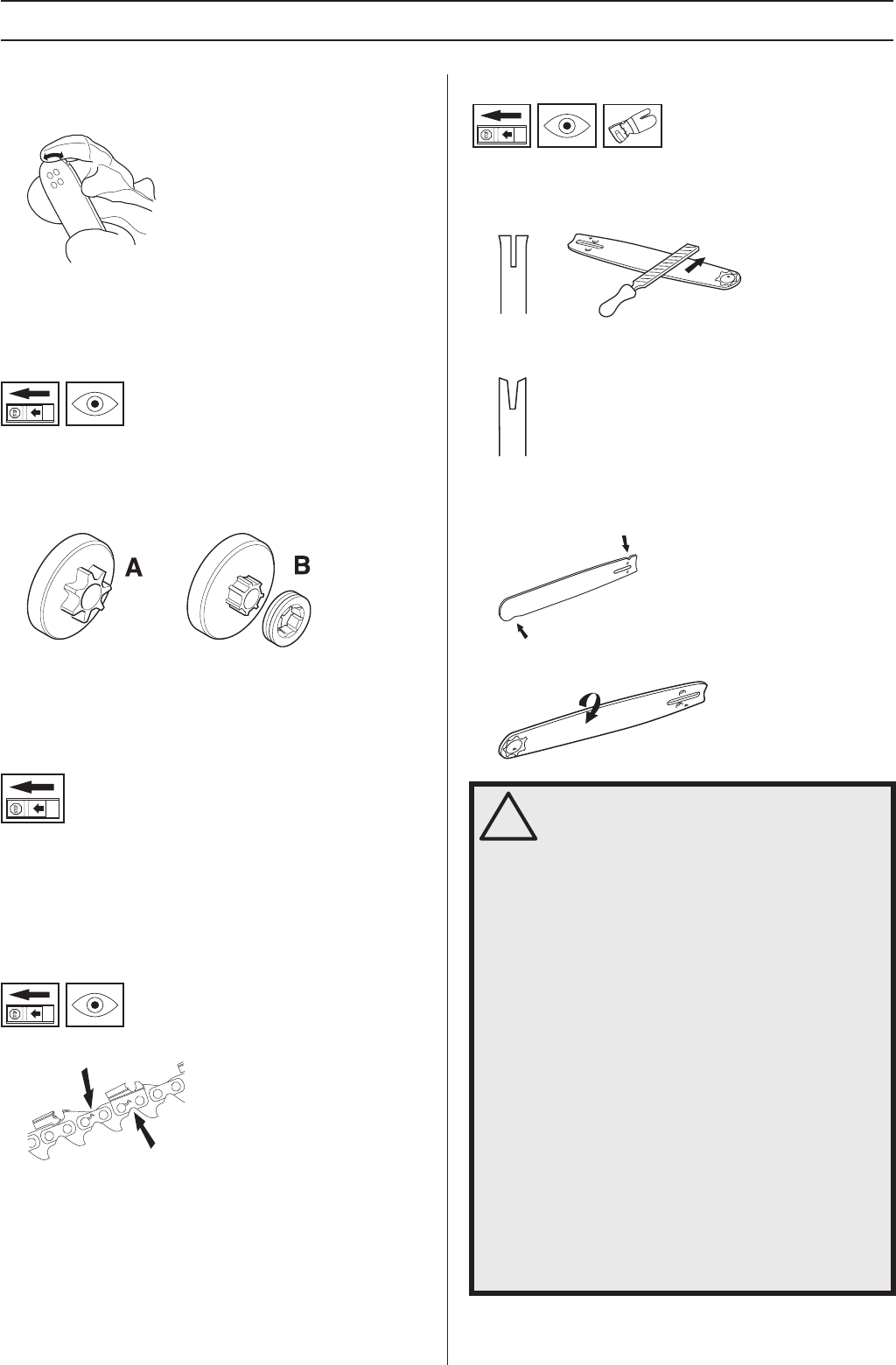 A

B