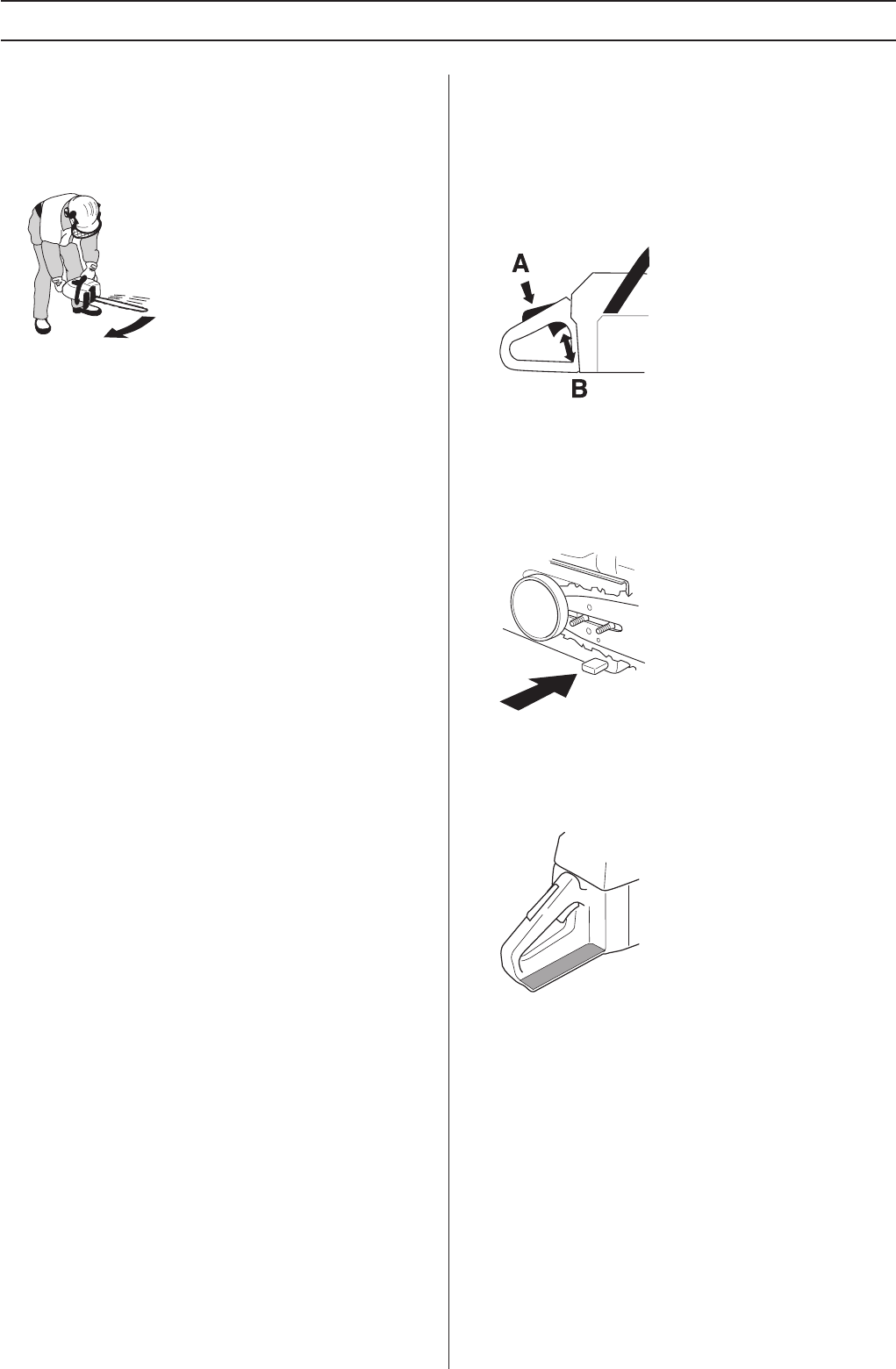 A

B