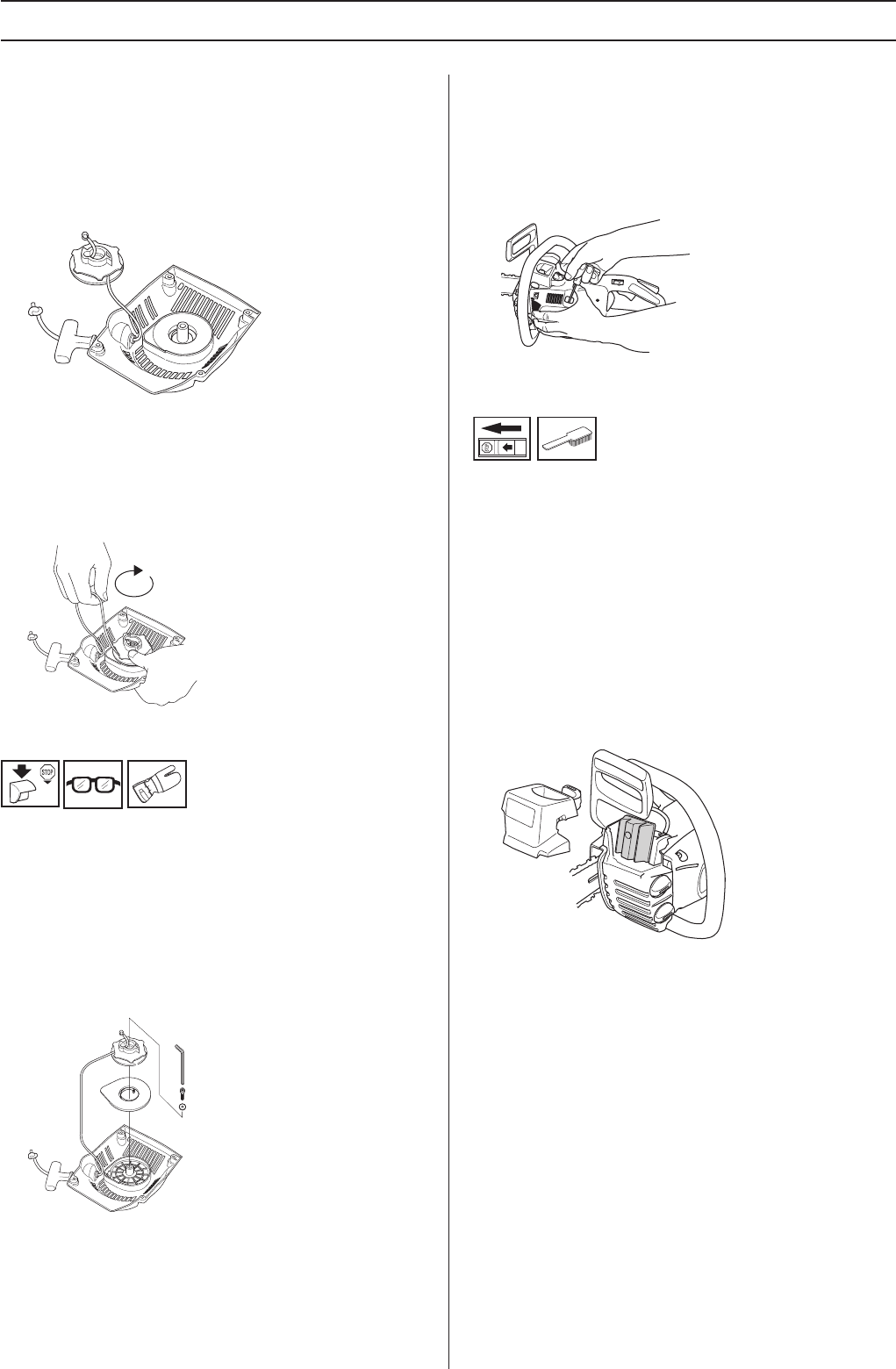 STOP