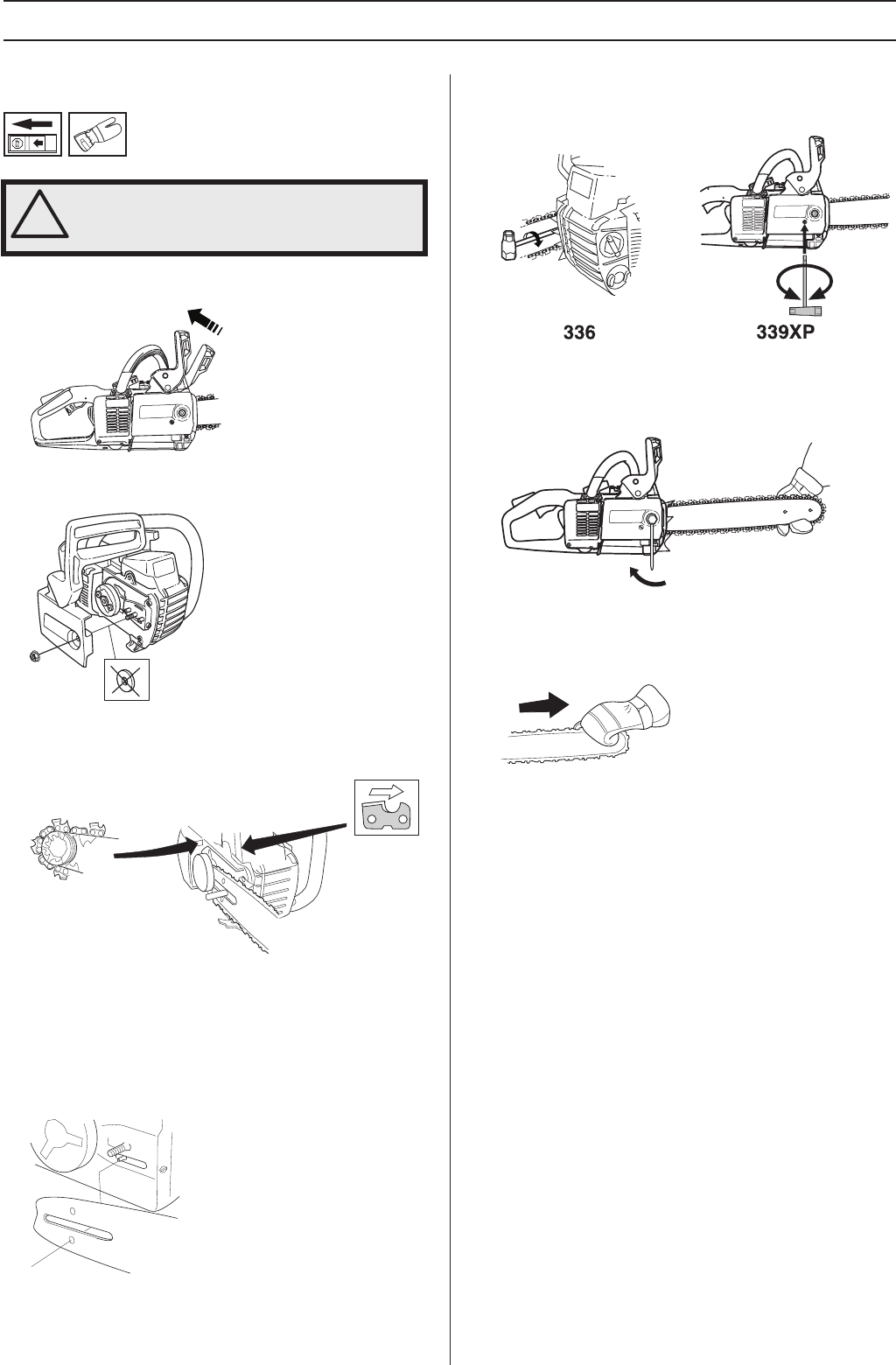 336

339XP