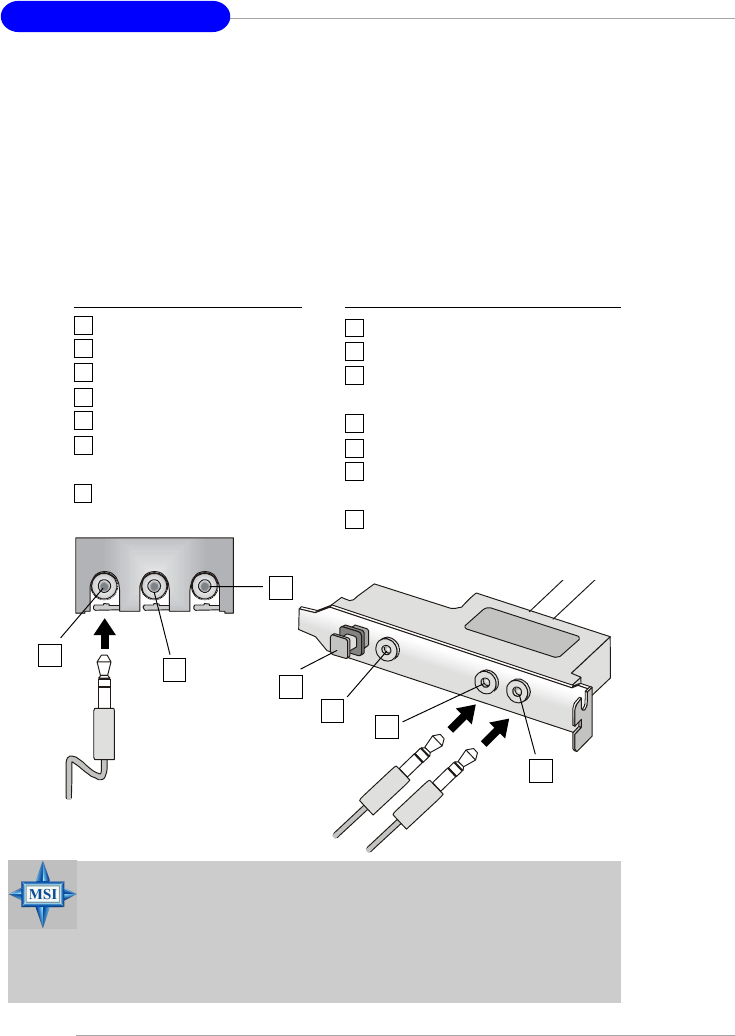 MSI