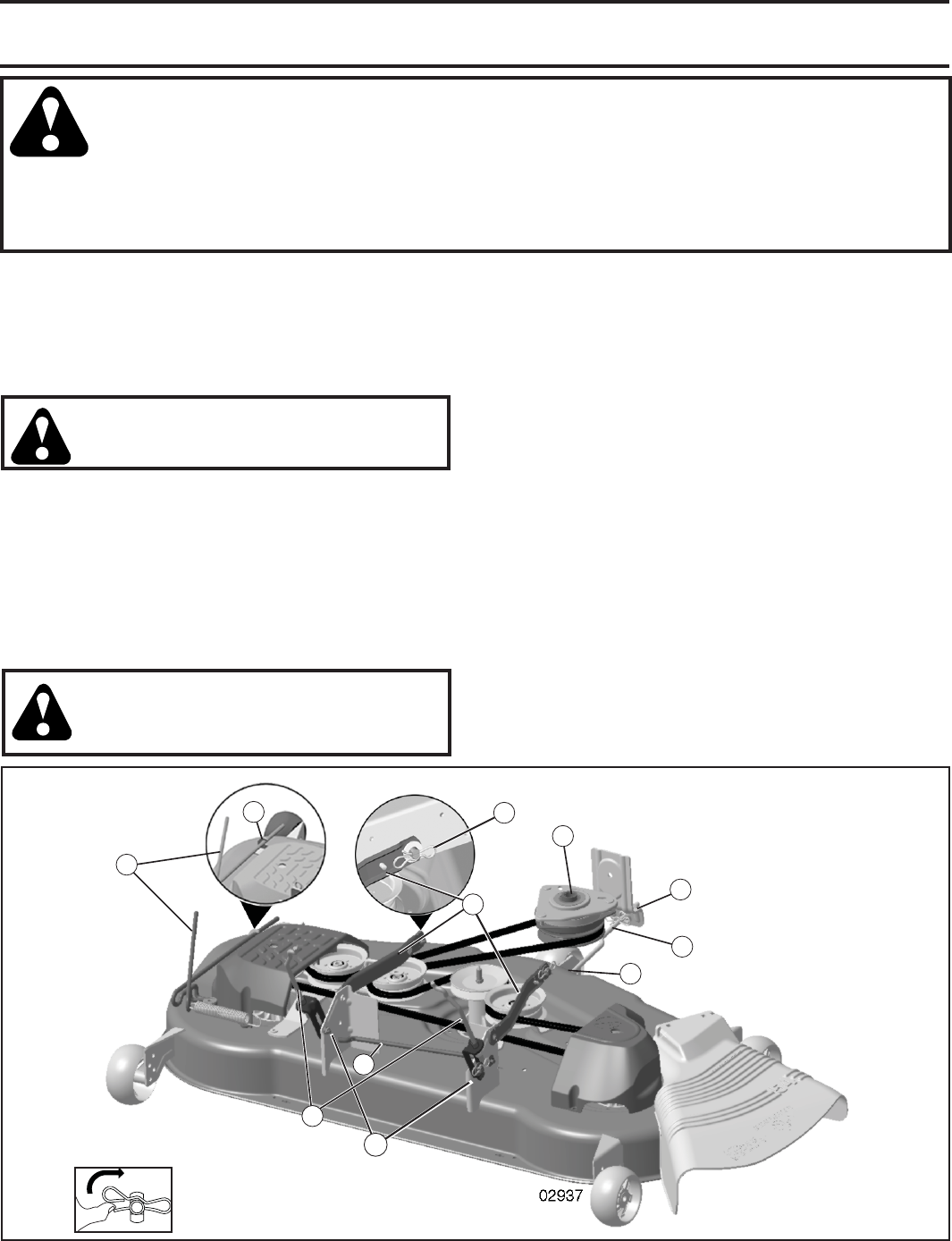 02937