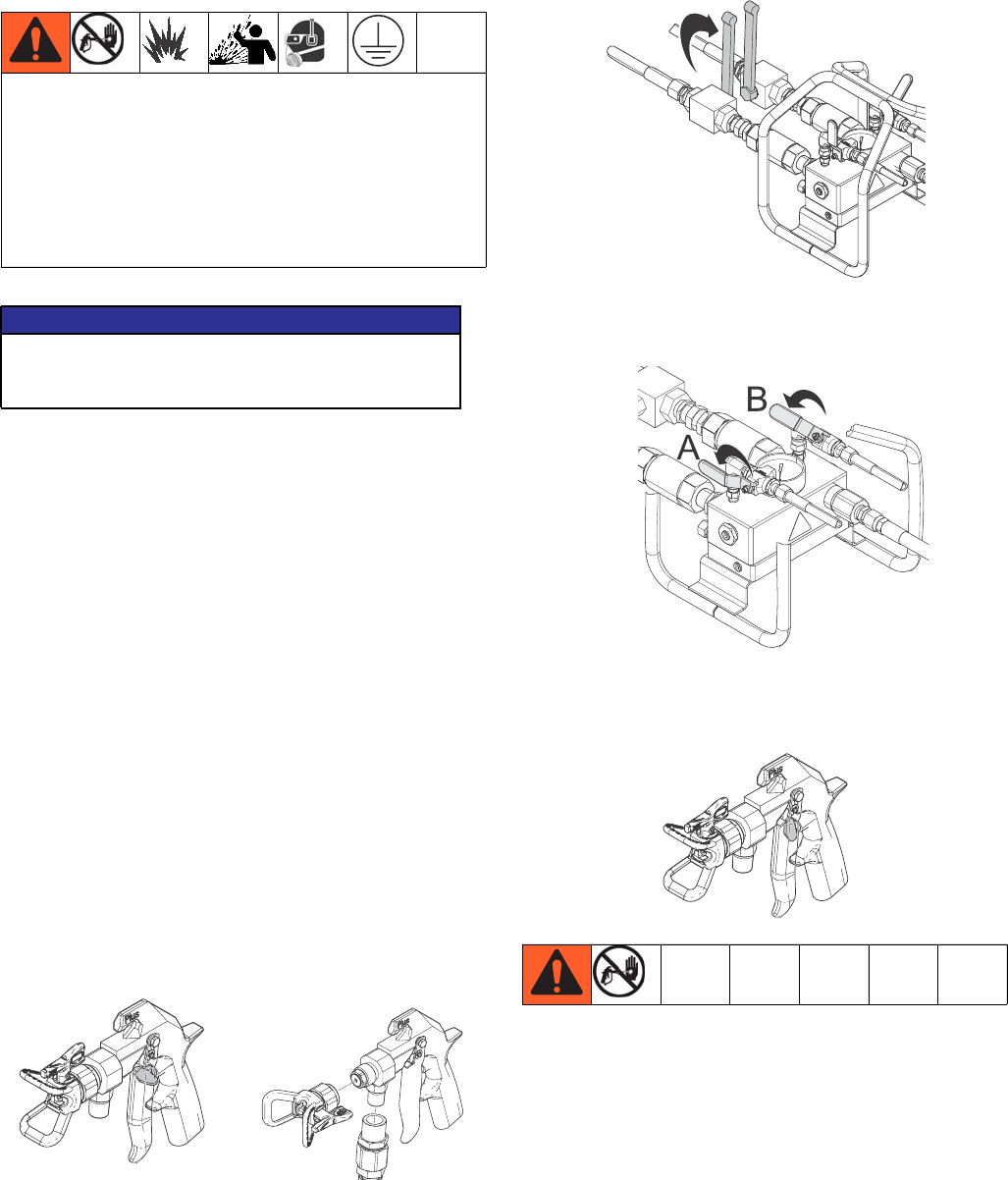 B

A