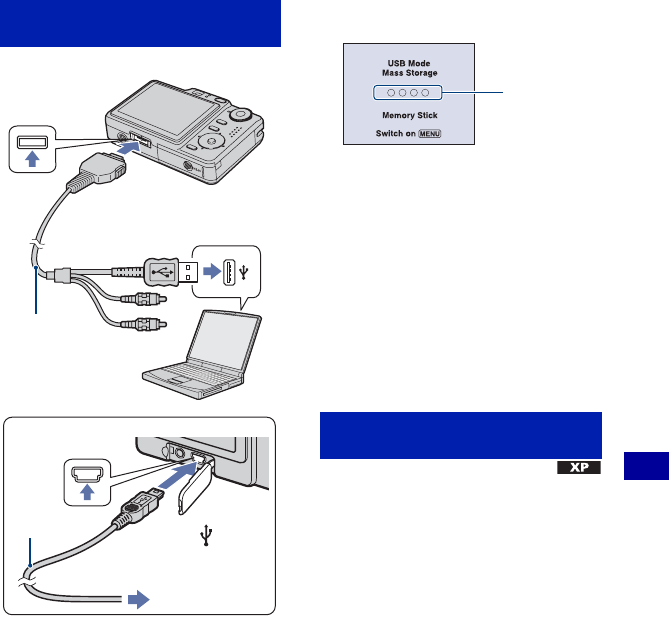 USB Mode
Mass Storage

Memory Stick
Switch on MENU

XP