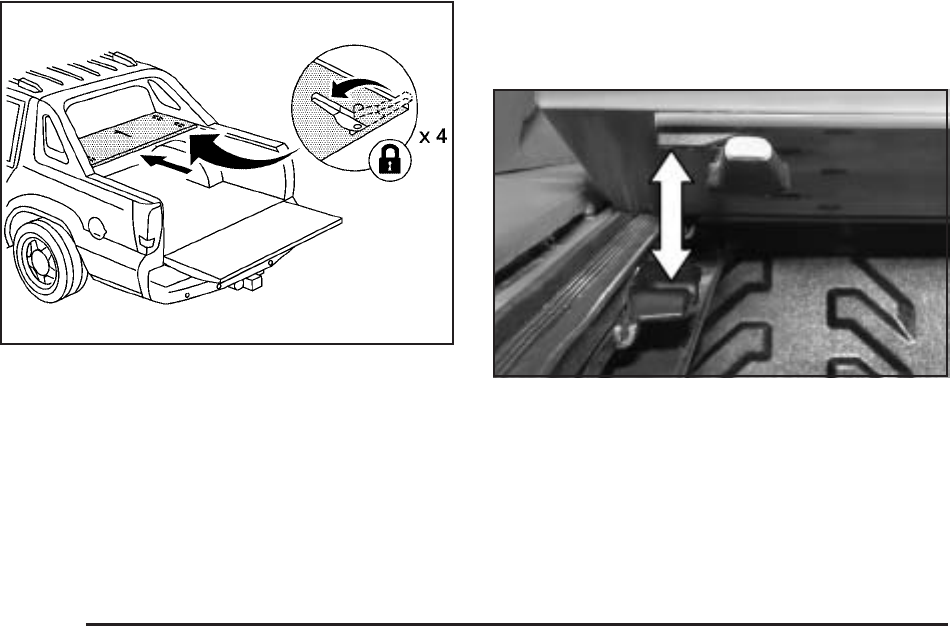 x 4