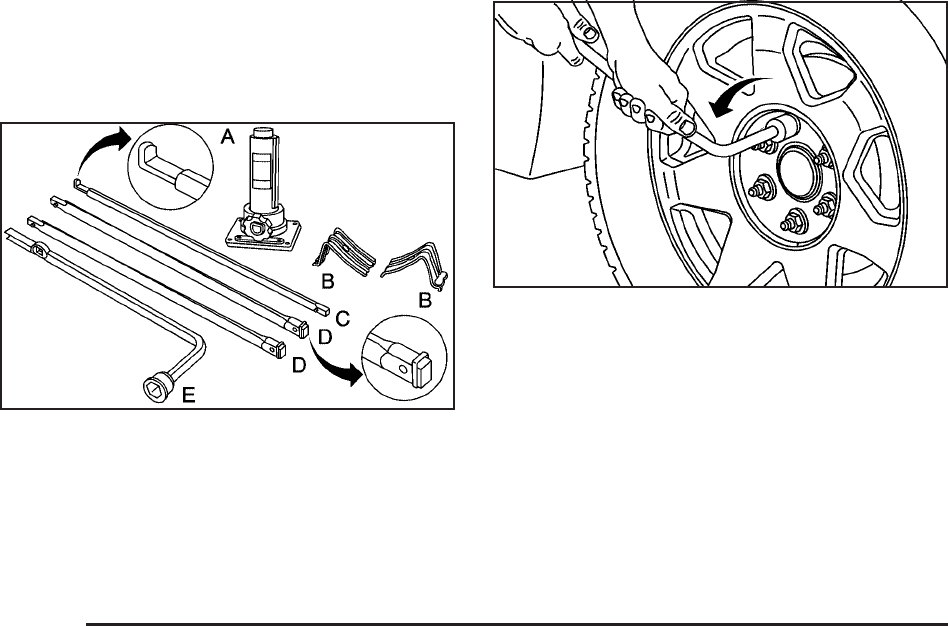 A
B
B
C
D
D
E