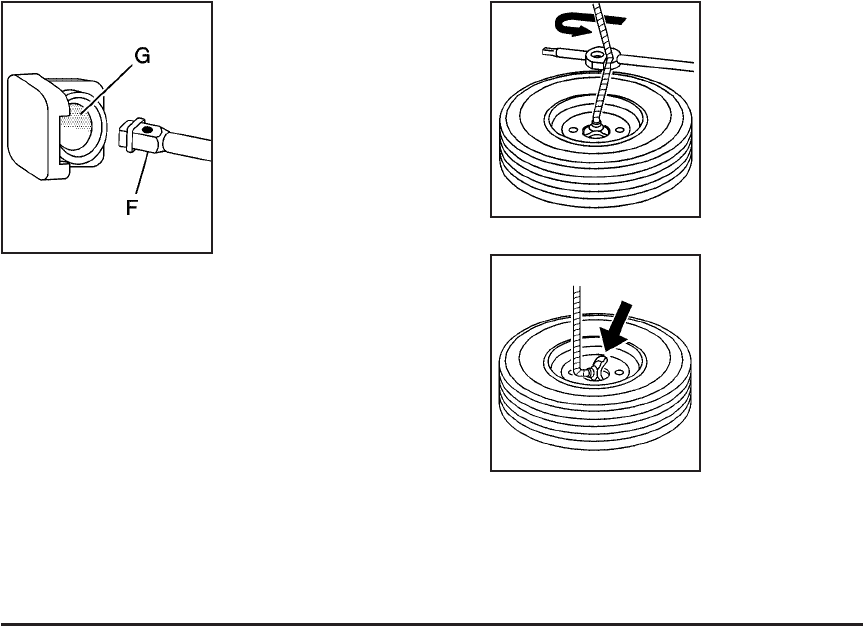 G

F