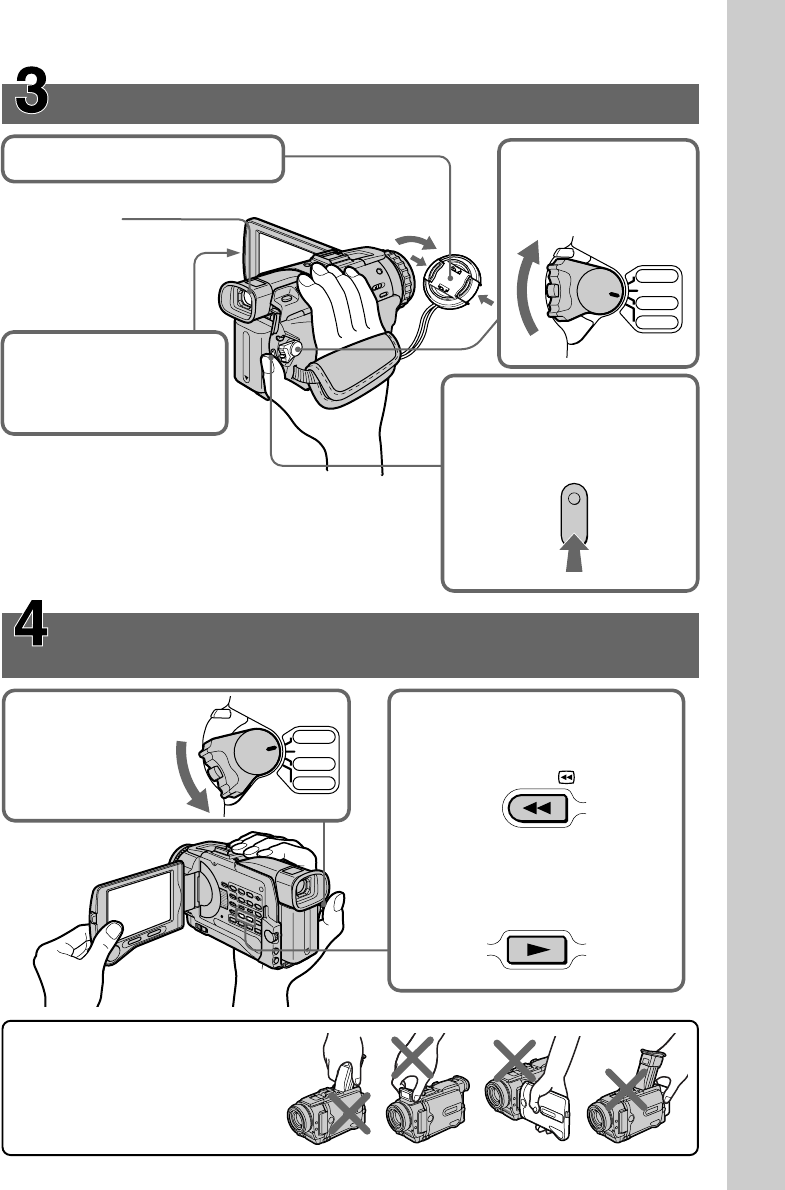 3

4