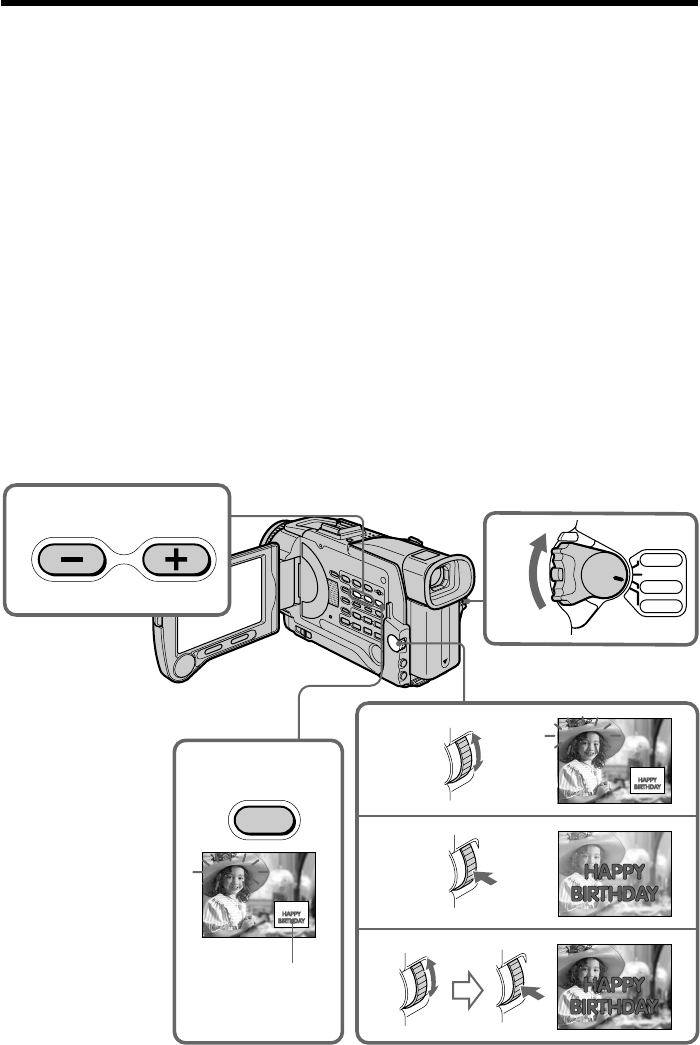 HAPPY BIRTHDAY

HAPPY BIRTHDAY

HAPPY BIRTHDAY

HAPPY BIRTHDAY