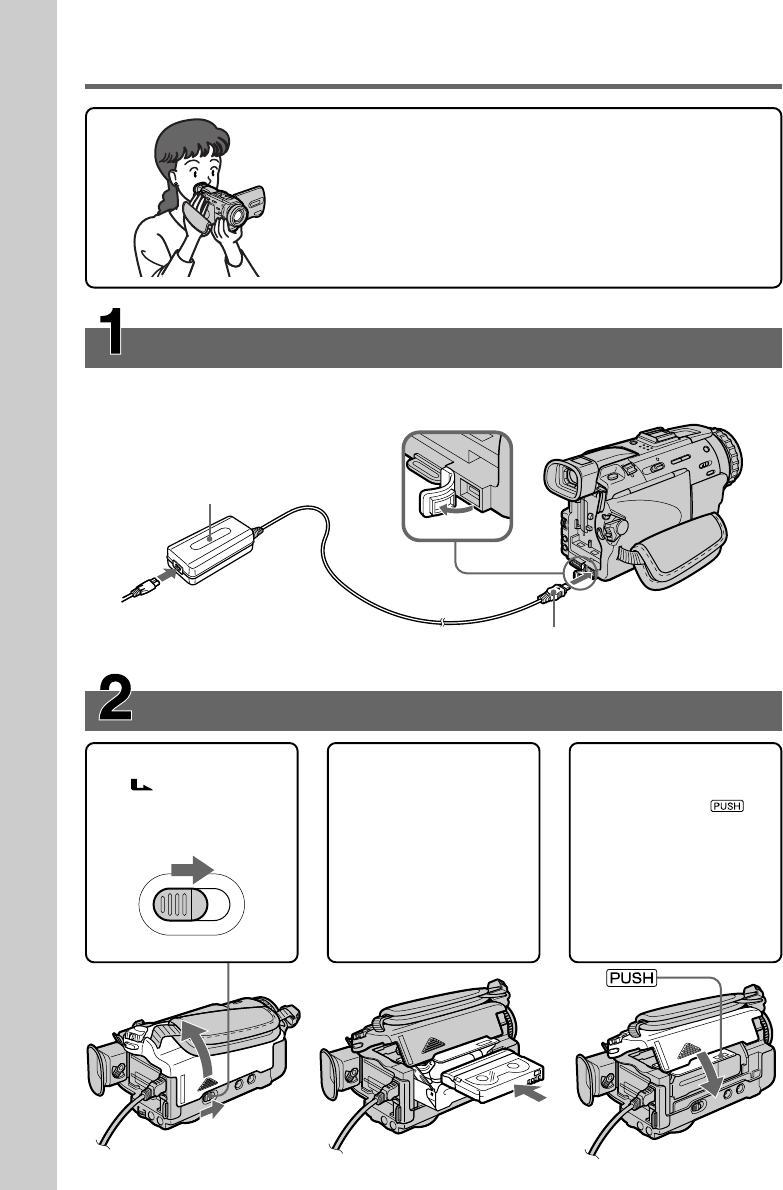 1

2

PUSH

PUSH