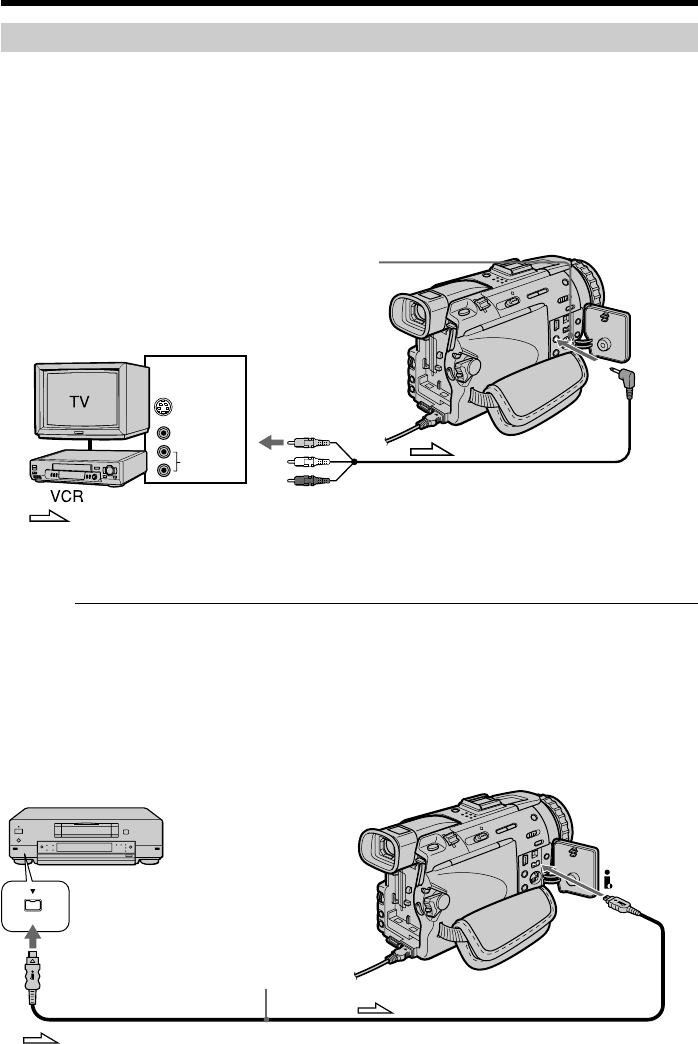 TV

VCR