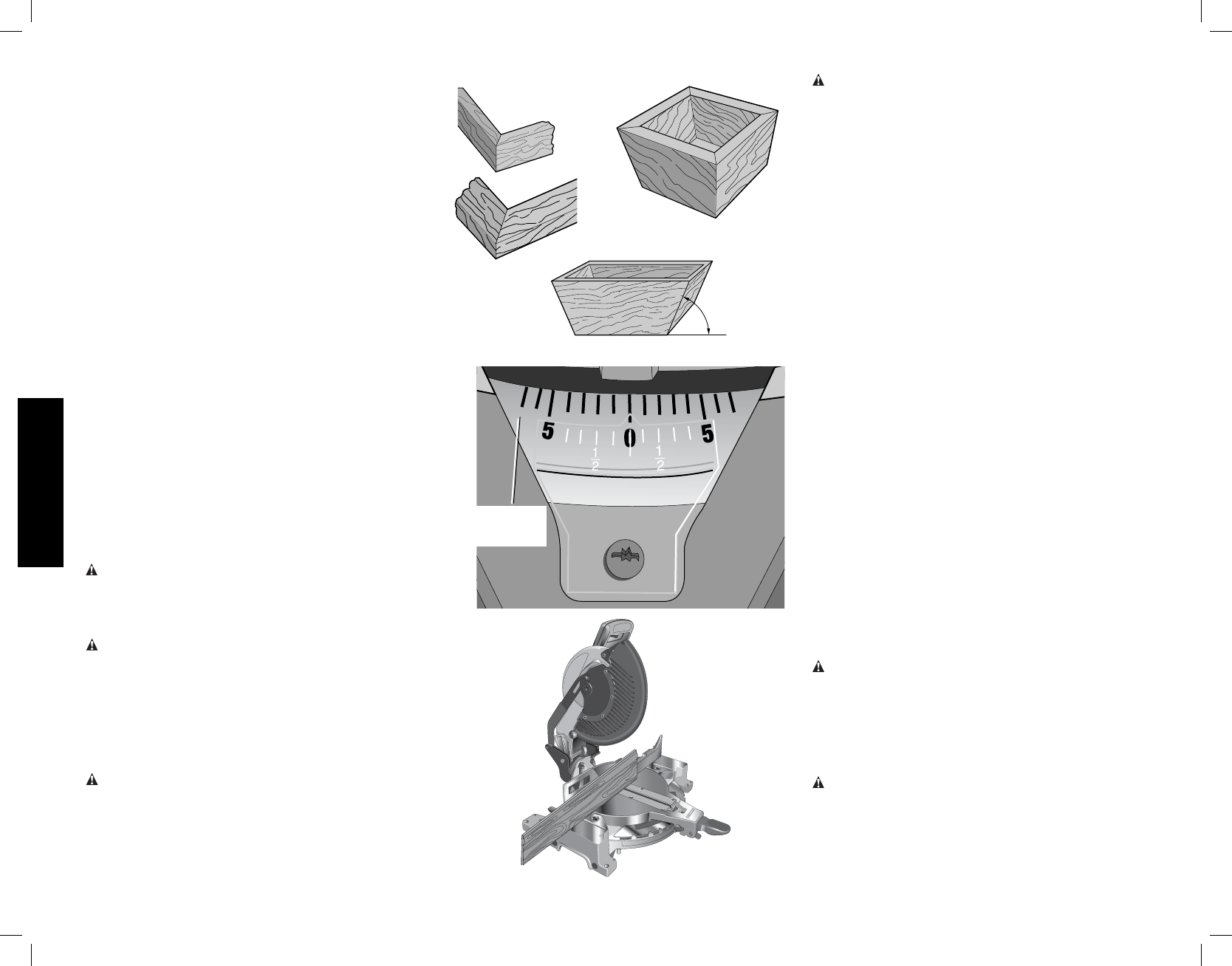 5
0
5
$\frac{1}{2}$
$\frac{1}{2}$