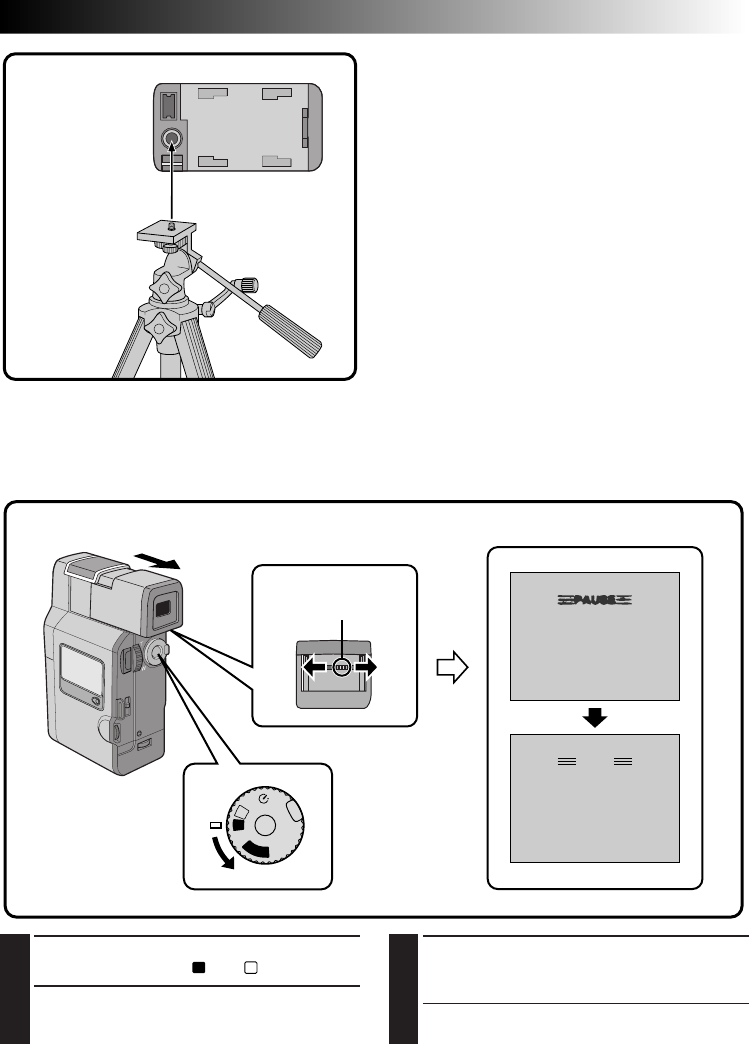 PAUSE