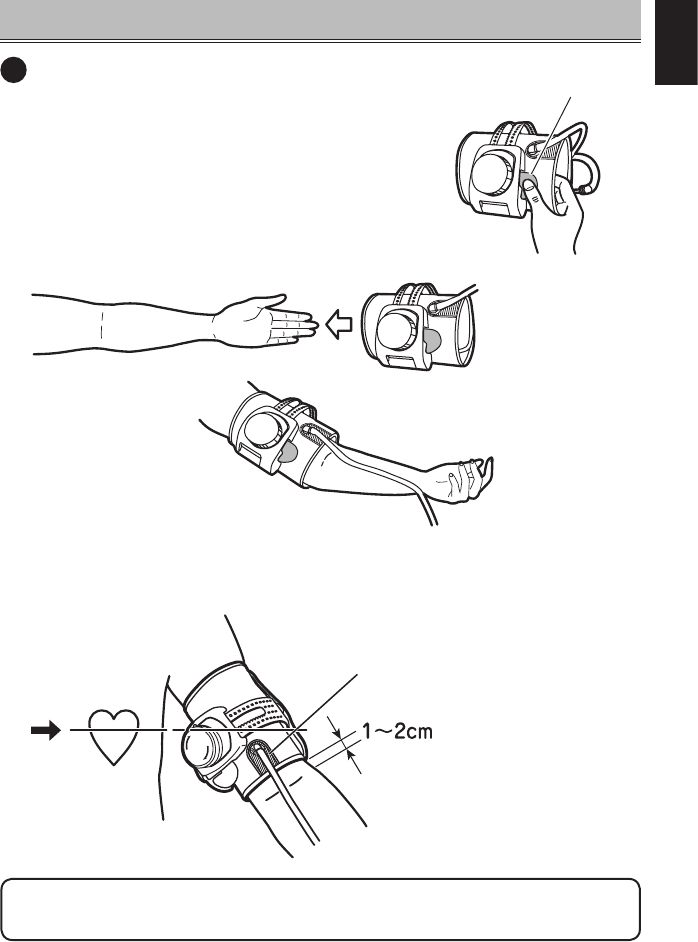 1～2cm