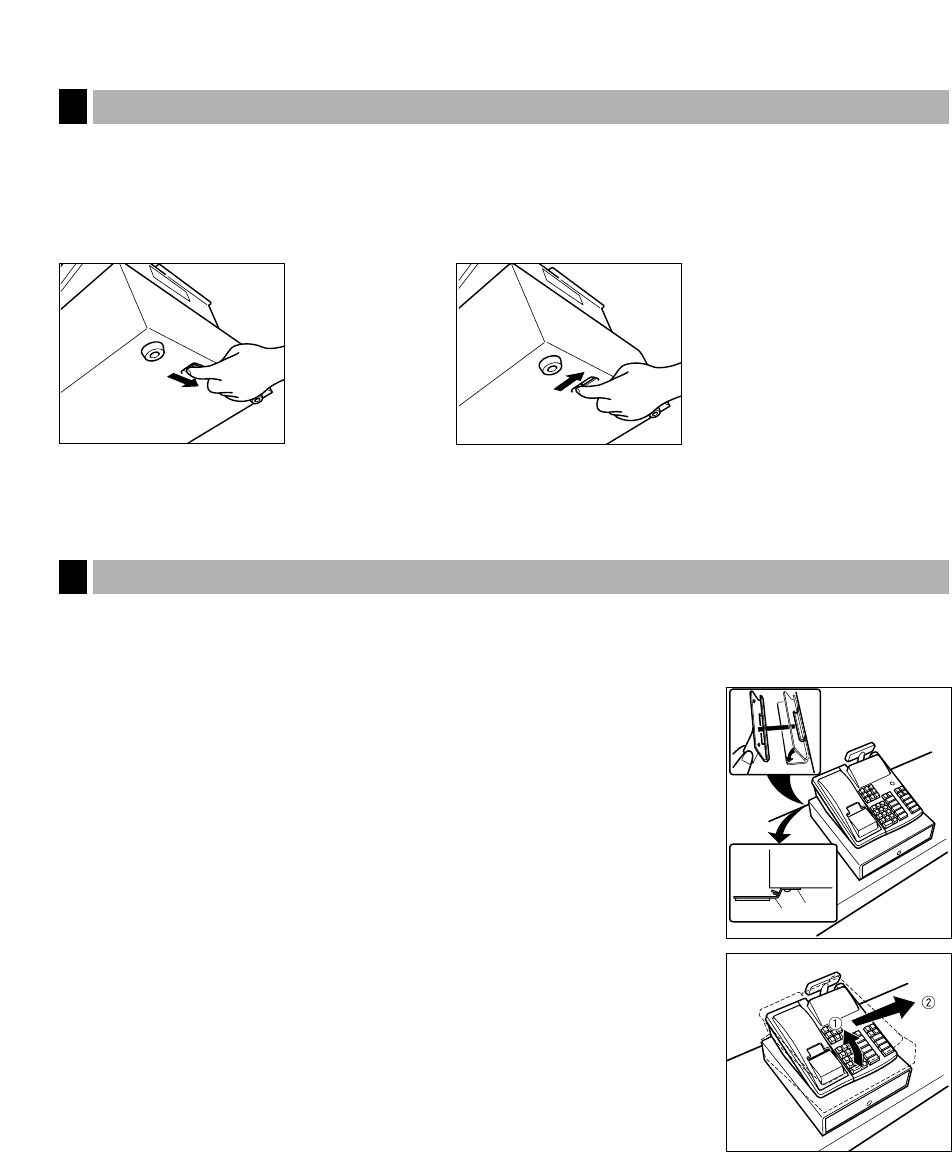 ①

②