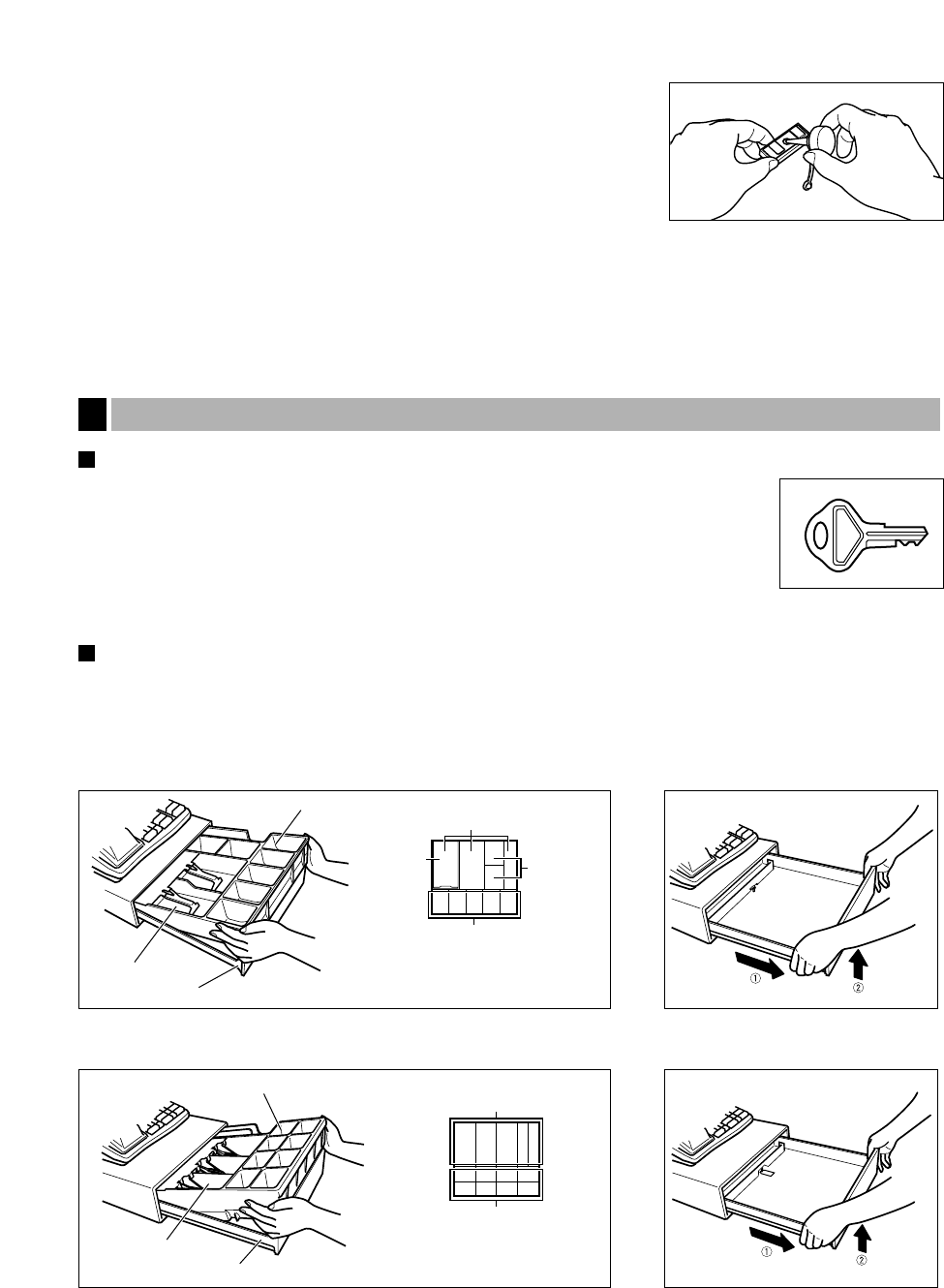 ①
②
①
②