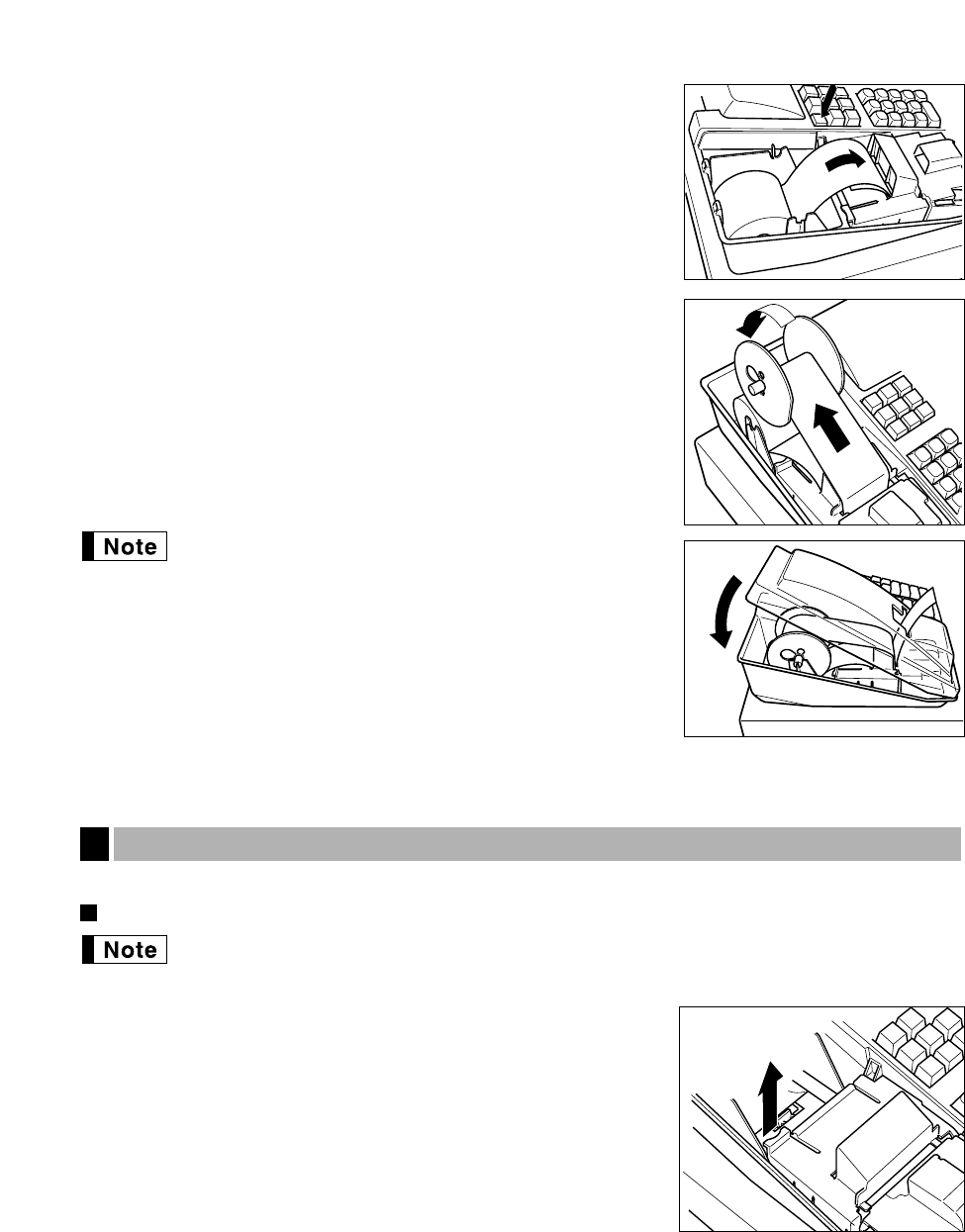 Note

Note