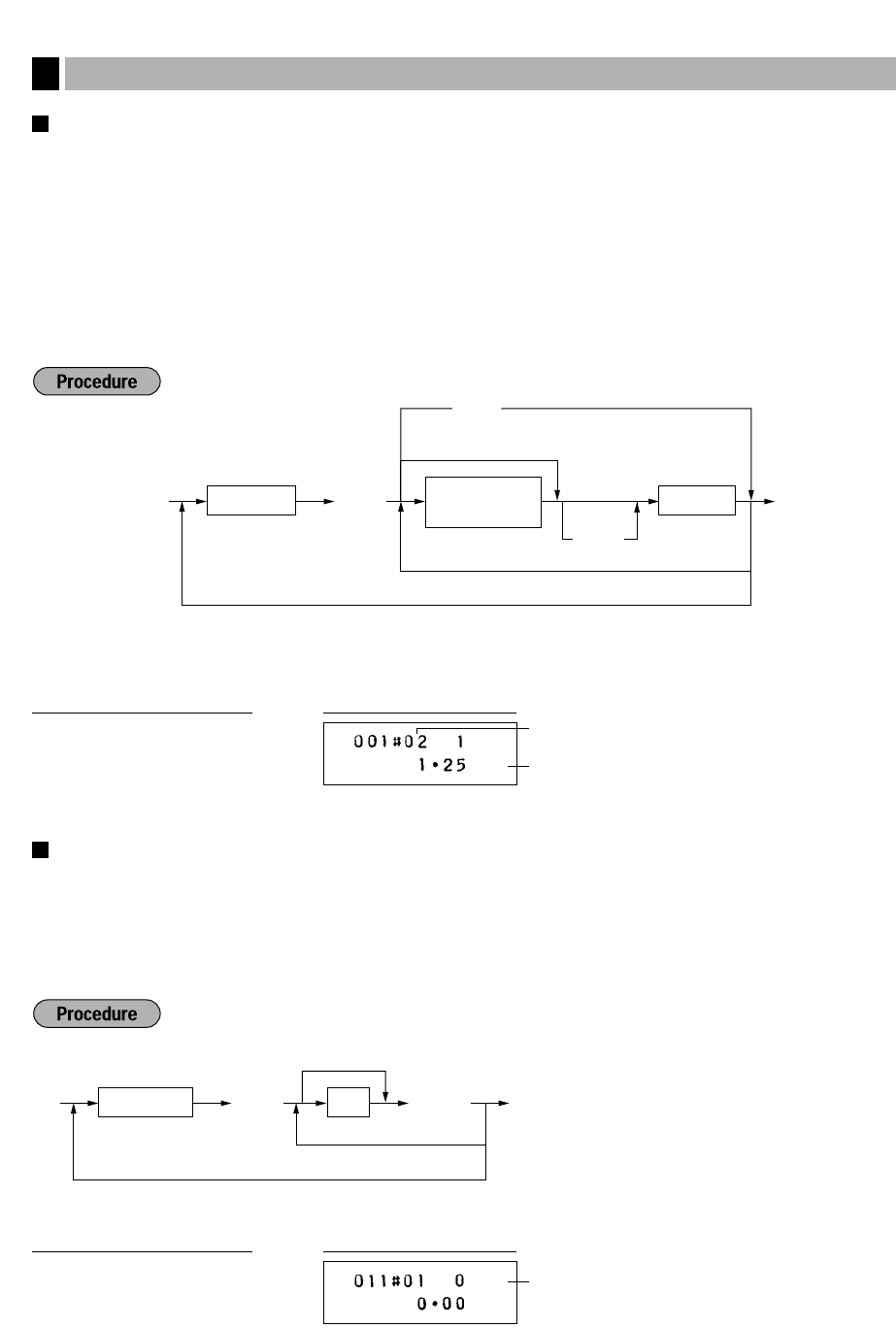 Procedure

001#02 1
1•25

Procedure

011#01 0
0•00