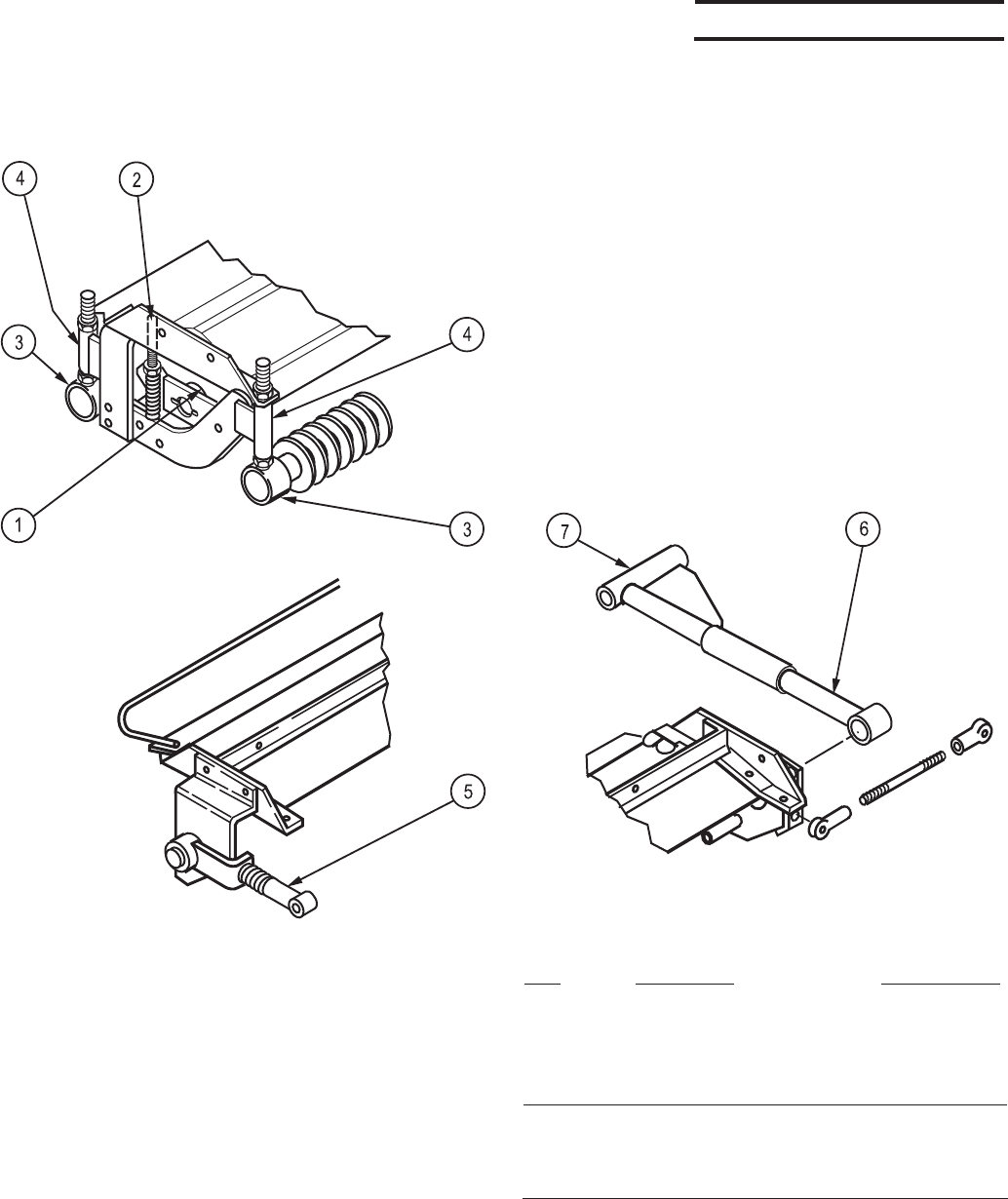 4
2
3
4
1
3
7
6
5