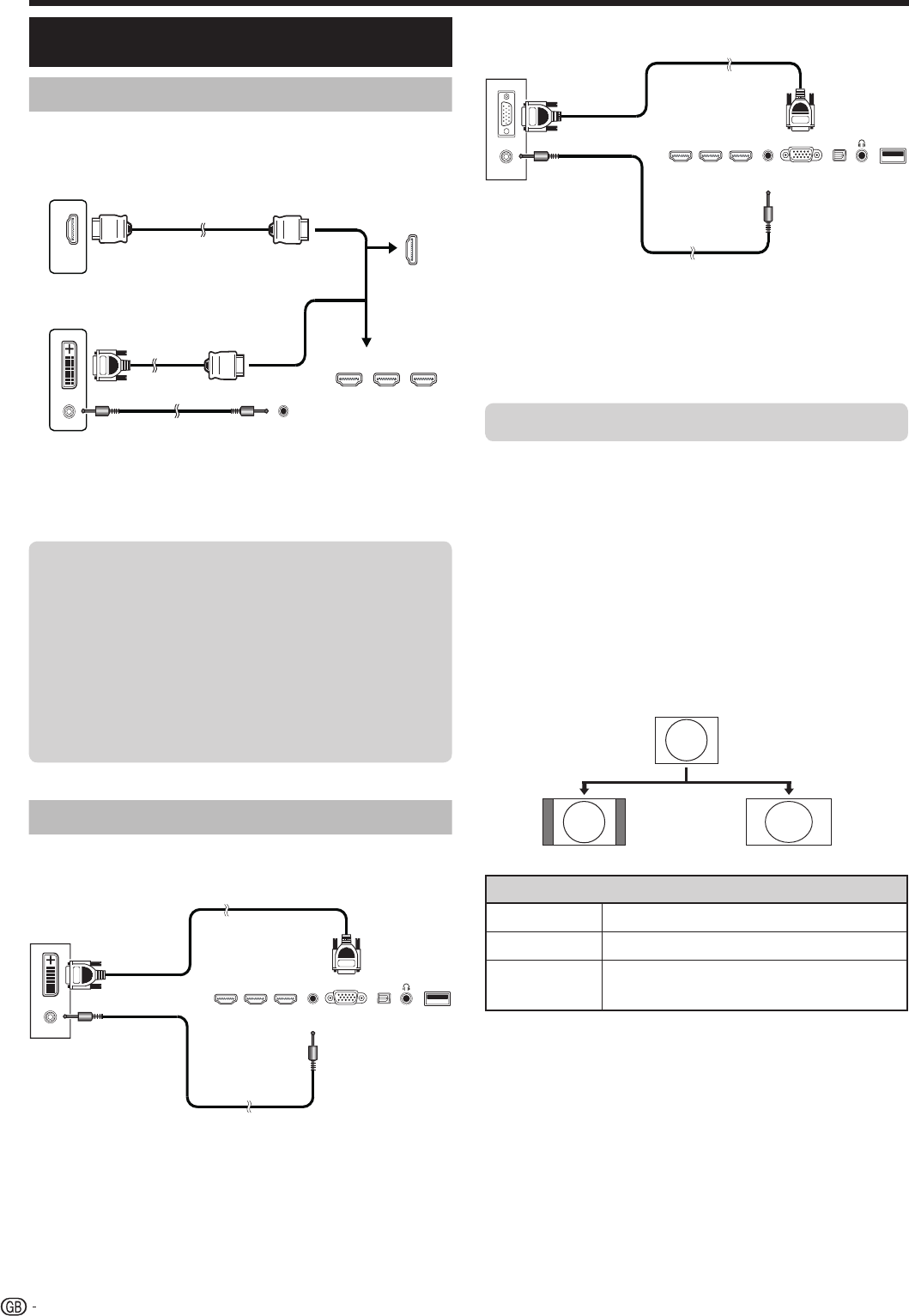 GB -