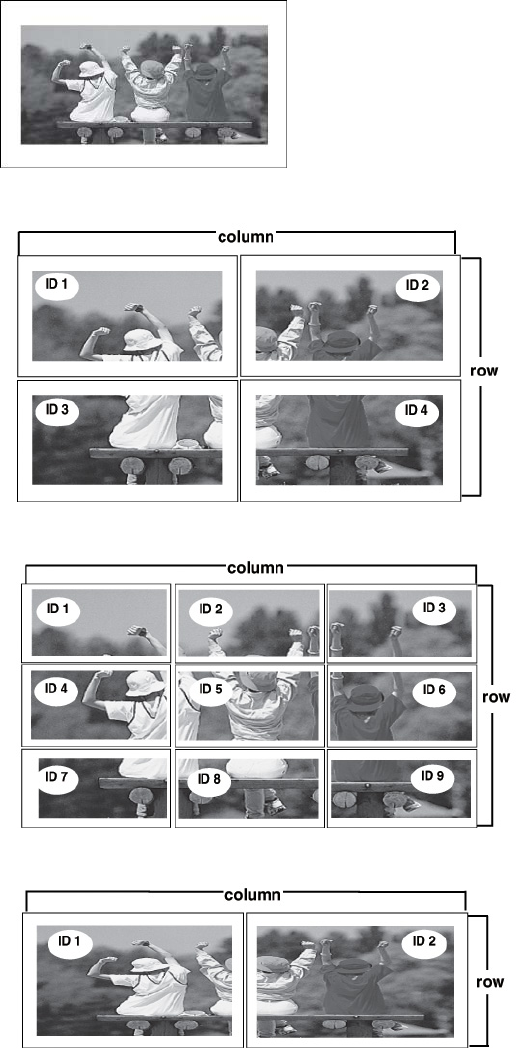 column

ID 1

ID 2

ID 3

ID 4

row

column

ID 1

ID 2

ID 3

ID 4

ID 5

ID 6

ID 7

ID 8

ID 9

row

column

ID 1

ID 2

row