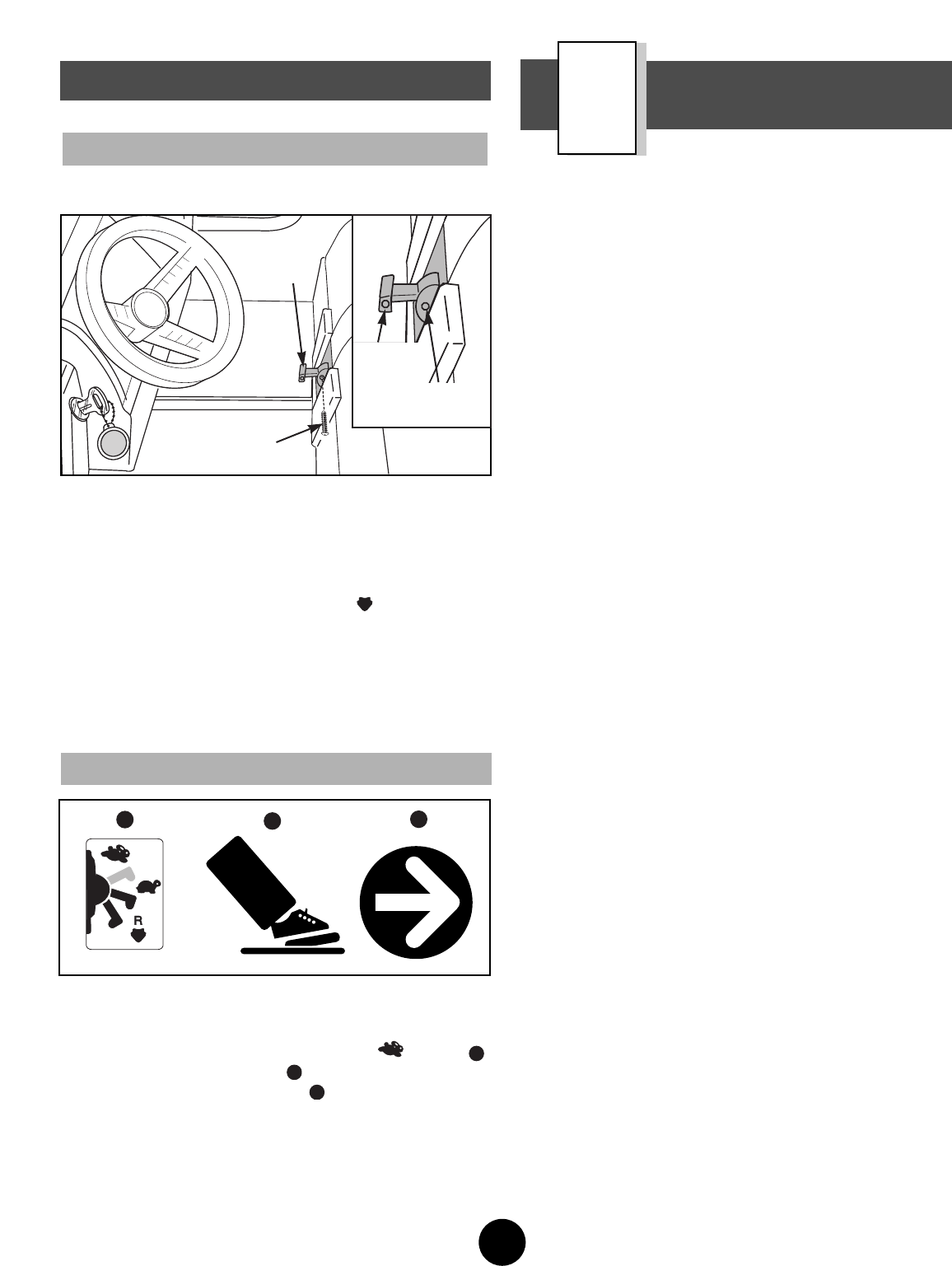 R