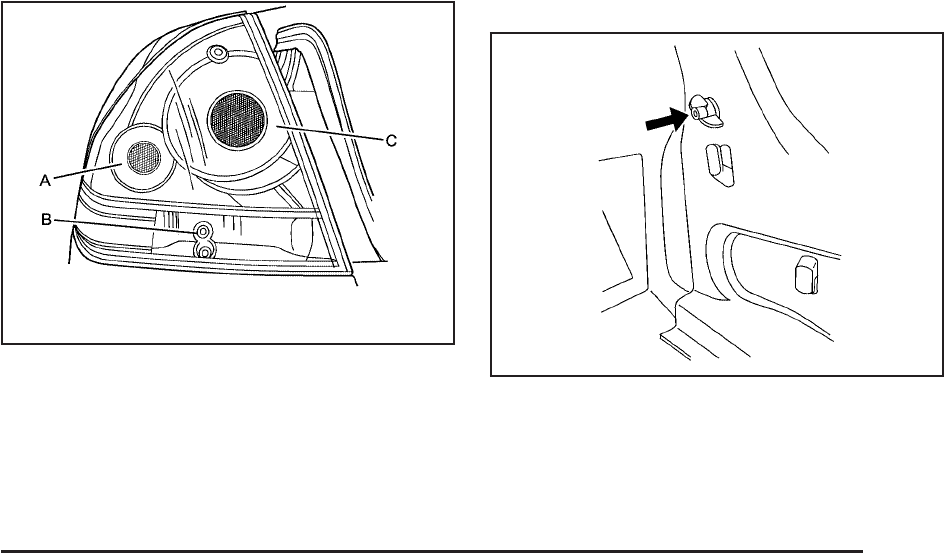 A
B
C